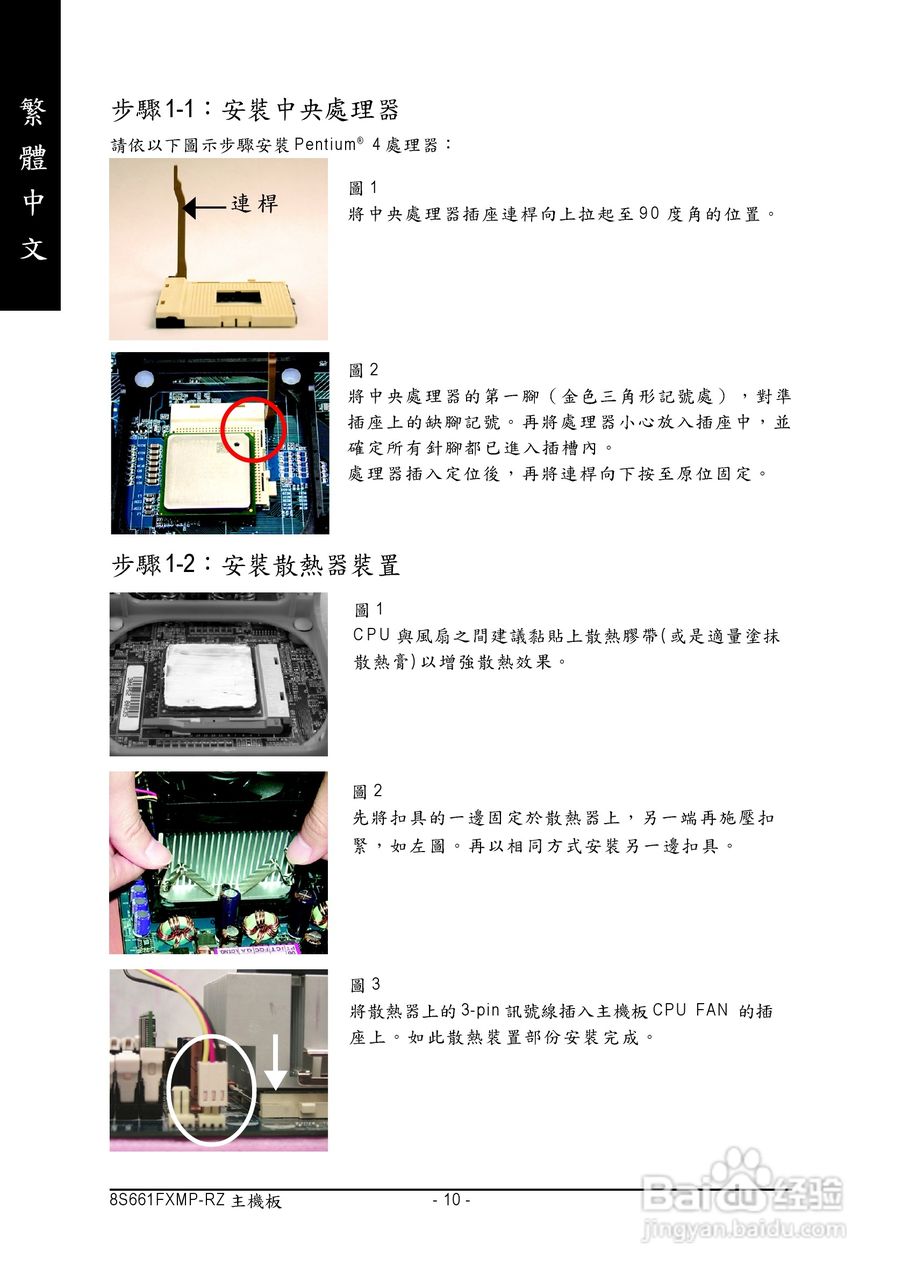 繁體中文

步驟1-1：安裝中央處理器

請依以下圖示步驟安裝 Pentium® 4 處理器：

連桿

圖 1
將中央處理器插座連桿向上拉起至 90 度角的位置。

圖 2
將中央處理器的第一腳（金色三角形記號處），對準插座上的缺腳記號。再將處理器小心放入插座中，並確定所有針腳都已進入插槽內。
處理器插入定位後，再將連桿向下按至原位固定。

步驟1-2：安裝散熱器裝置

圖 1
CPU 與風扇之間建議黏貼上散熱膠帶(或是適量塗抹散熱膏)以增強散熱效果。

圖 2
先將扣具的一邊固定於散熱器上，另一端再施壓扣緊，如左圖。再以相同方式安裝另一邊扣具。

圖 3
將散熱器上的 3-pin 訊號線插入主機板 CPU FAN 的插座上。如此散熱裝置部份安裝完成。

8S661FXMP-RZ 主機板 - 10 -

Baidu 经验
jingyan.baidu.com