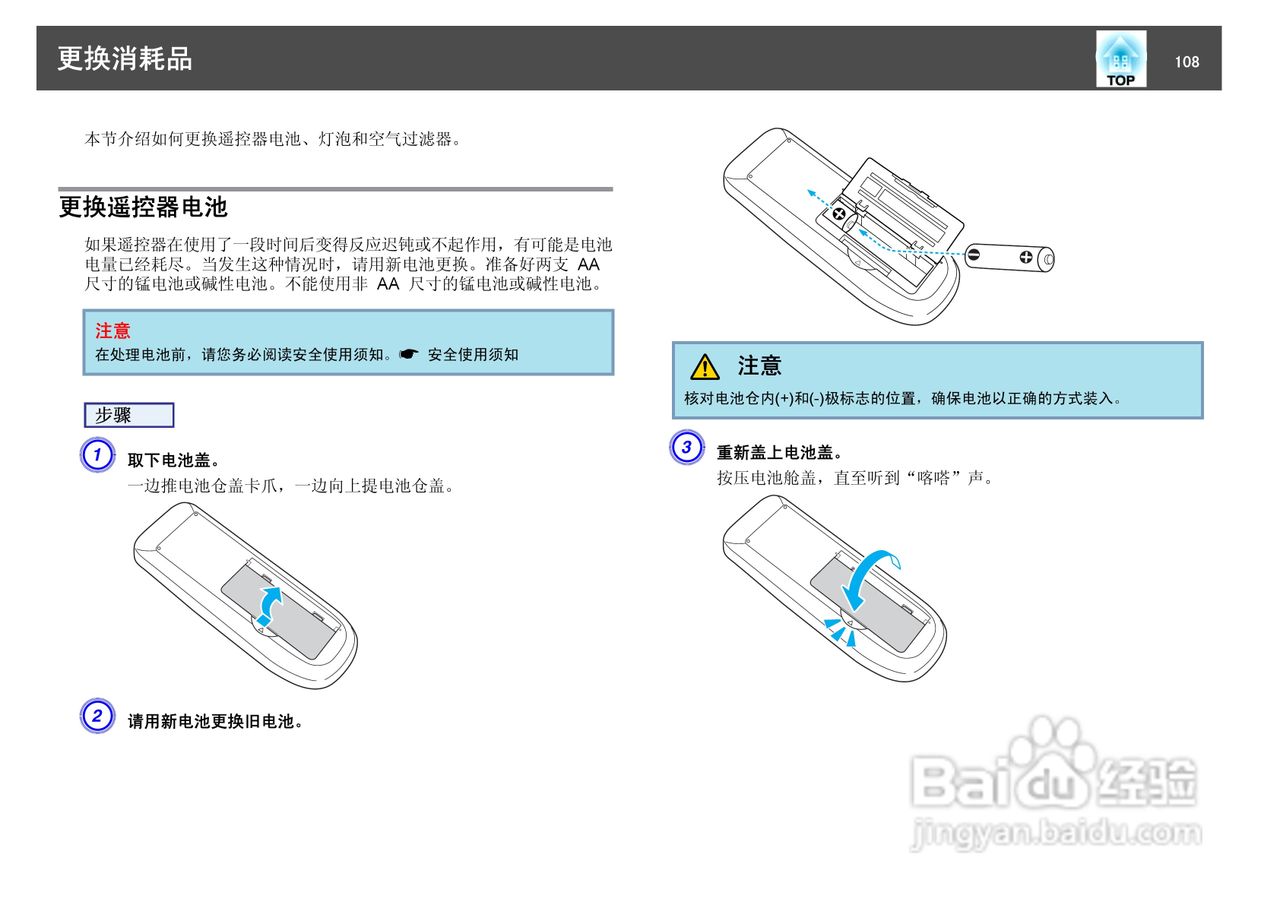 更换消耗品

TOP

108

本节介绍如何更换遥控器电池、灯泡和空气过滤器。

更换遥控器电池

如果遥控器在使用了一段时间后变得反应迟钝或不起作用，有可能是电池电量已经耗尽。当发生这种情况时，请用新电池更换。准备好两支 AA 尺寸的锰电池或碱性电池。不能使用非 AA 尺寸的锰电池或碱性电池。

注意
在处理电池前，请您务必阅读安全使用须知。☛ 安全使用须知

步骤

1 取下电池盖。
一边推电池仓盖卡爪，一边向上提电池仓盖。

2 请用新电池更换旧电池。

注意
核对电池仓内(+)和(-)极标志的位置，确保电池以正确的方式装入。

3 重新盖上电池盖。
按压电池舱盖，直至听到“喀嗒”声。

Baidu 经验
jingyan.baidu.com