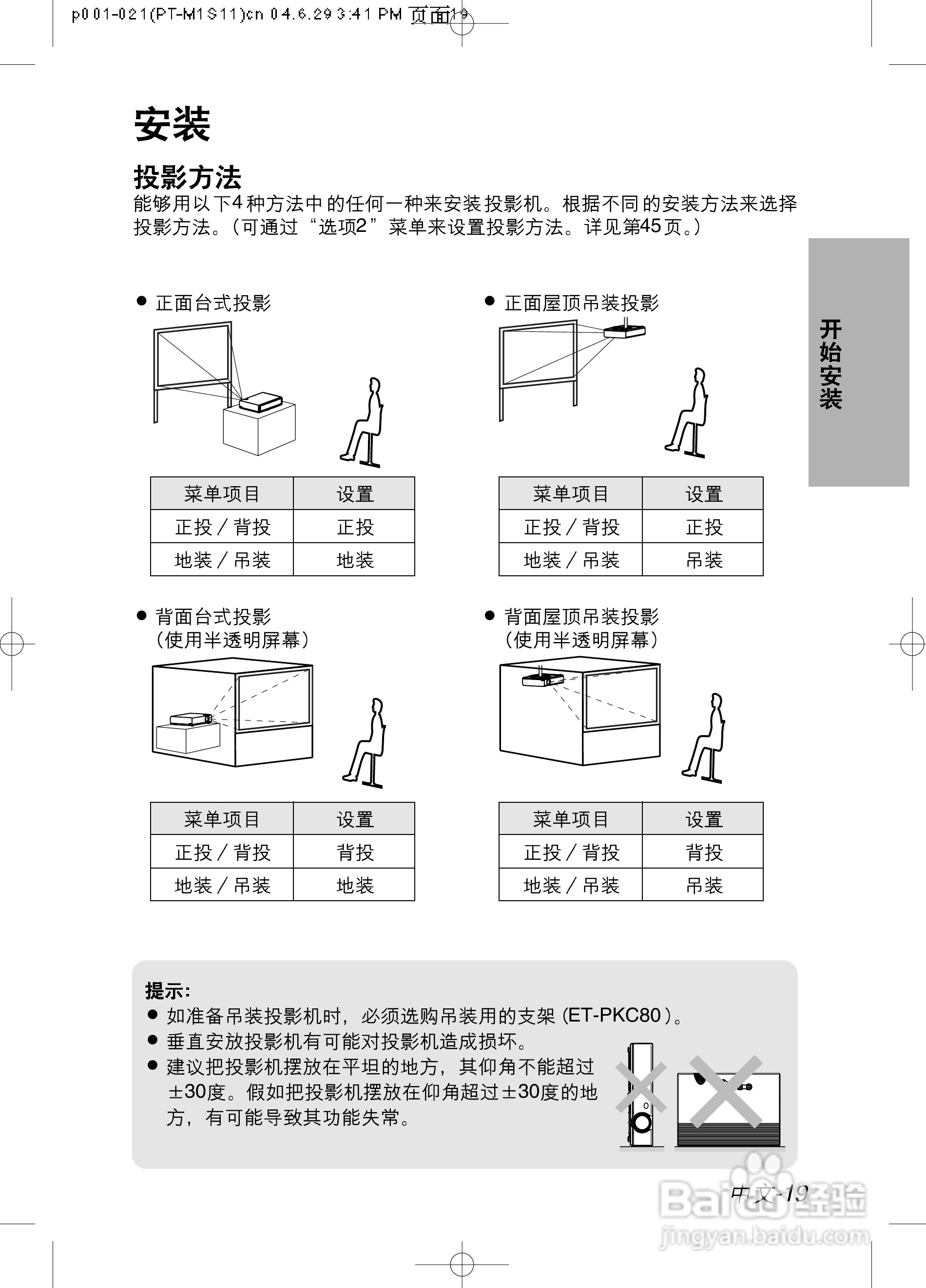 p001-021(PT-M1S11)cn 04.6.29 3:41 PM 页面19

安装

投影方法
能够用以下4种方法中的任何一种来安装投影机。根据不同的安装方法来选择投影方法。（可通过“选项2”菜单来设置投影方法。详见第45页。）

开始安装

● 正面台式投影

| 菜单项目 | 设置 |
|---|---|
| 正投／背投 | 正投 |
| 地装／吊装 | 地装 |

● 正面屋顶吊装投影

| 菜单项目 | 设置 |
|---|---|
| 正投／背投 | 正投 |
| 地装／吊装 | 吊装 |

● 背面台式投影
（使用半透明屏幕）

| 菜单项目 | 设置 |
|---|---|
| 正投／背投 | 背投 |
| 地装／吊装 | 地装 |

● 背面屋顶吊装投影
（使用半透明屏幕）

| 菜单项目 | 设置 |
|---|---|
| 正投／背投 | 背投 |
| 地装／吊装 | 吊装 |

提示:
● 如准备吊装投影机时，必须选购吊装用的支架 (ET-PKC80)。
● 垂直安放投影机有可能对投影机造成损坏。
● 建议把投影机摆放在平坦的地方，其仰角不能超过±30度。假如把投影机摆放在仰角超过±30度的地方，有可能导致其功能失常。

中文-19

Baidu经验
jingyan.baidu.com