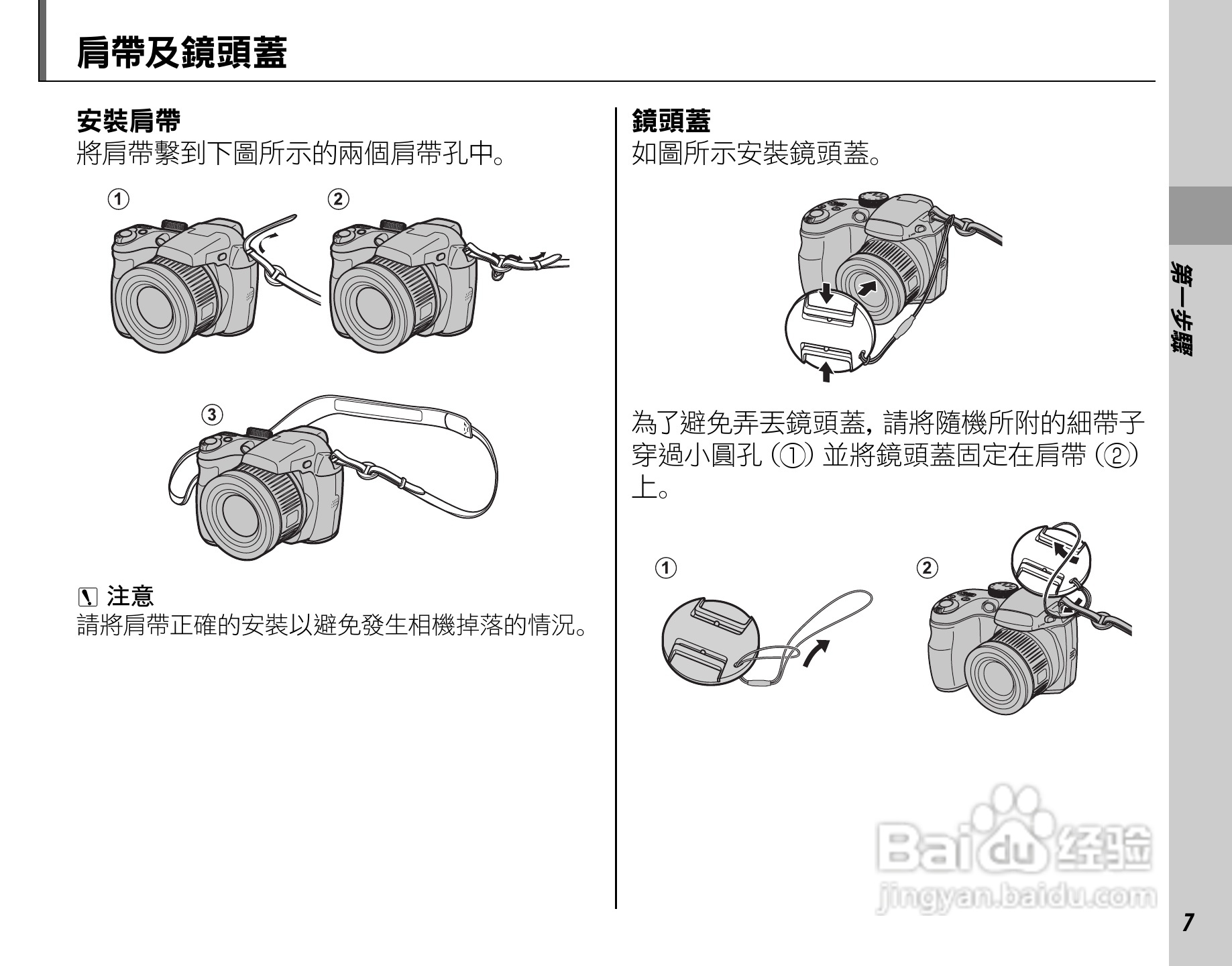 肩帶及鏡頭蓋

安裝肩帶
將肩帶繫到下圖所示的兩個肩帶孔中。

①
②
③

注意
請將肩帶正確的安裝以避免發生相機掉落的情況。

鏡頭蓋
如圖所示安裝鏡頭蓋。

為了避免弄丟鏡頭蓋，請將隨機所附的細帶子穿過小圓孔 (①) 並將鏡頭蓋固定在肩帶 (②) 上。

①
②

第一步驟

Baidu 经验
jingyan.baidu.com

7