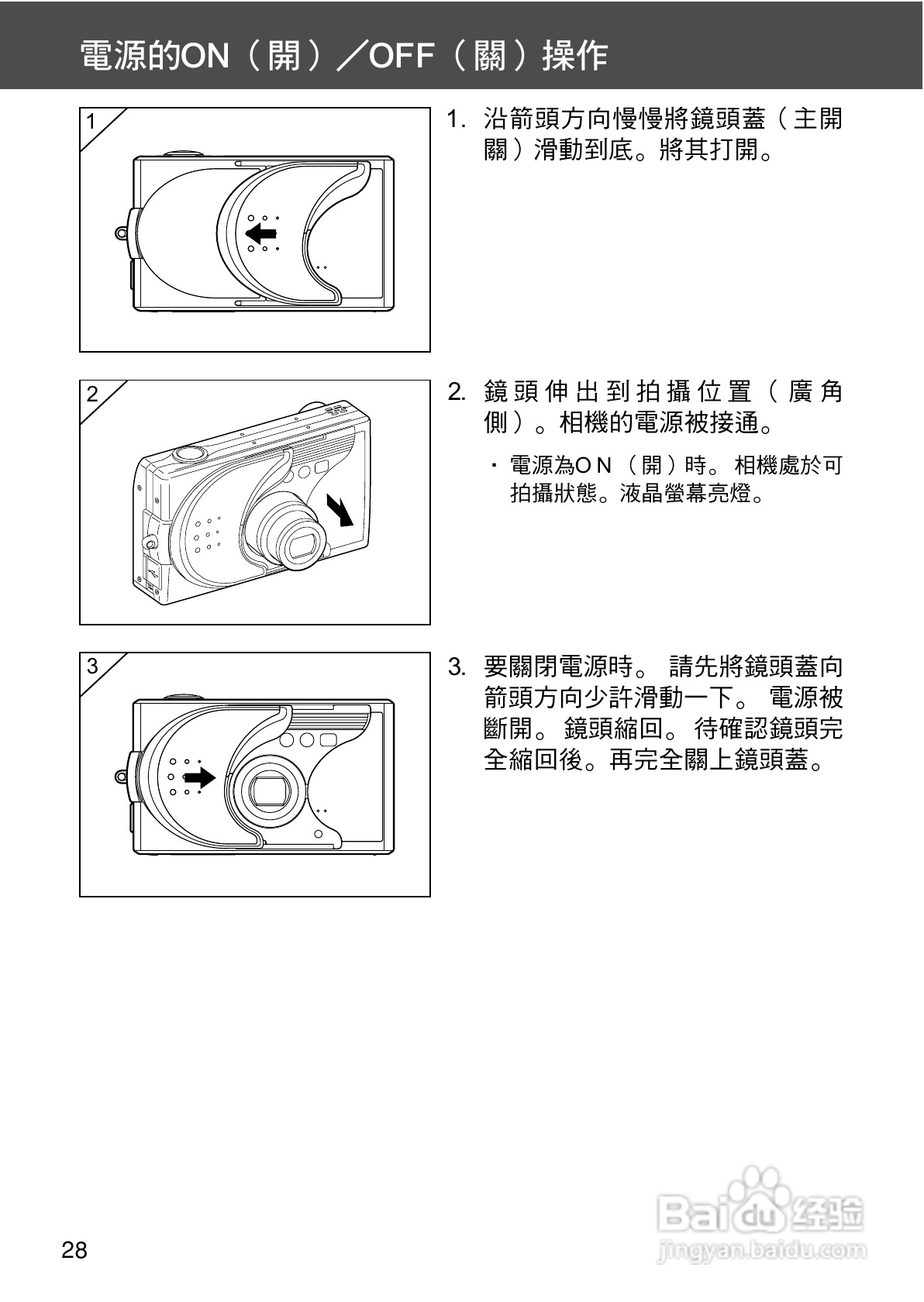 電源的ON（開）／OFF（關）操作

1

1. 沿箭頭方向慢慢將鏡頭蓋（主開關）滑動到底。將其打開。

2

2. 鏡頭伸出到拍攝位置（廣角側）。相機的電源被接通。

・電源為ON（開）時。相機處於可拍攝狀態。液晶螢幕亮燈。

3

3. 要關閉電源時。請先將鏡頭蓋向箭頭方向少許滑動一下。電源被斷開。鏡頭縮回。待確認鏡頭完全縮回後。再完全關上鏡頭蓋。

28

Baidu经验
jingyan.baidu.com