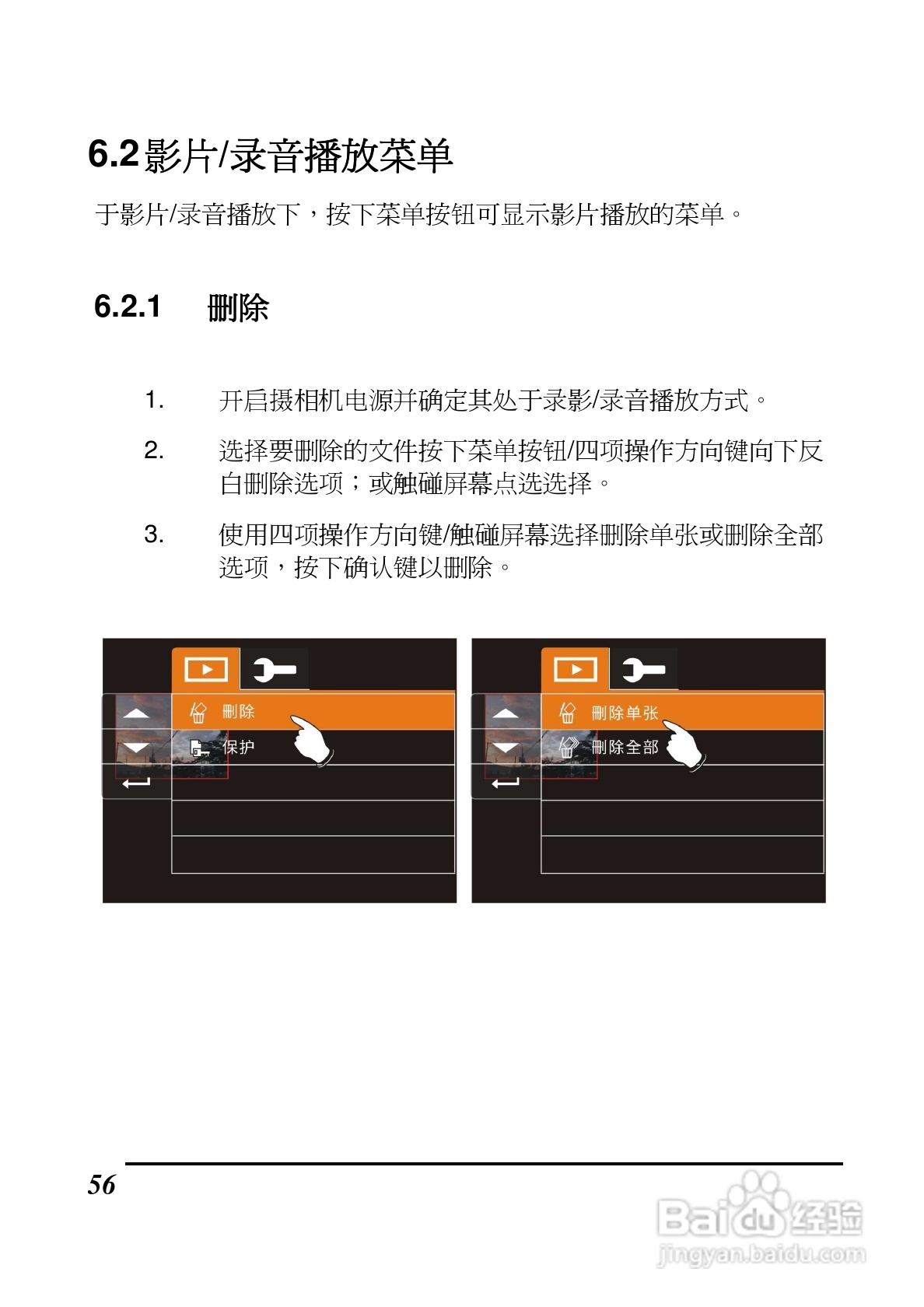 6.2影片/录音播放菜单

于影片/录音播放下，按下菜单按钮可显示影片播放的菜单。

6.2.1 删除

1. 开启摄相机电源并确定其处于录影/录音播放方式。

2. 选择要删除的文件按下菜单按钮/四项操作方向键向下反白删除选项；或触碰屏幕点选选择。

3. 使用四项操作方向键/触碰屏幕选择删除单张或删除全部选项，按下确认键以删除。

删除
保护

删除单张
删除全部

56

Baidu经验
jingyan.baidu.com