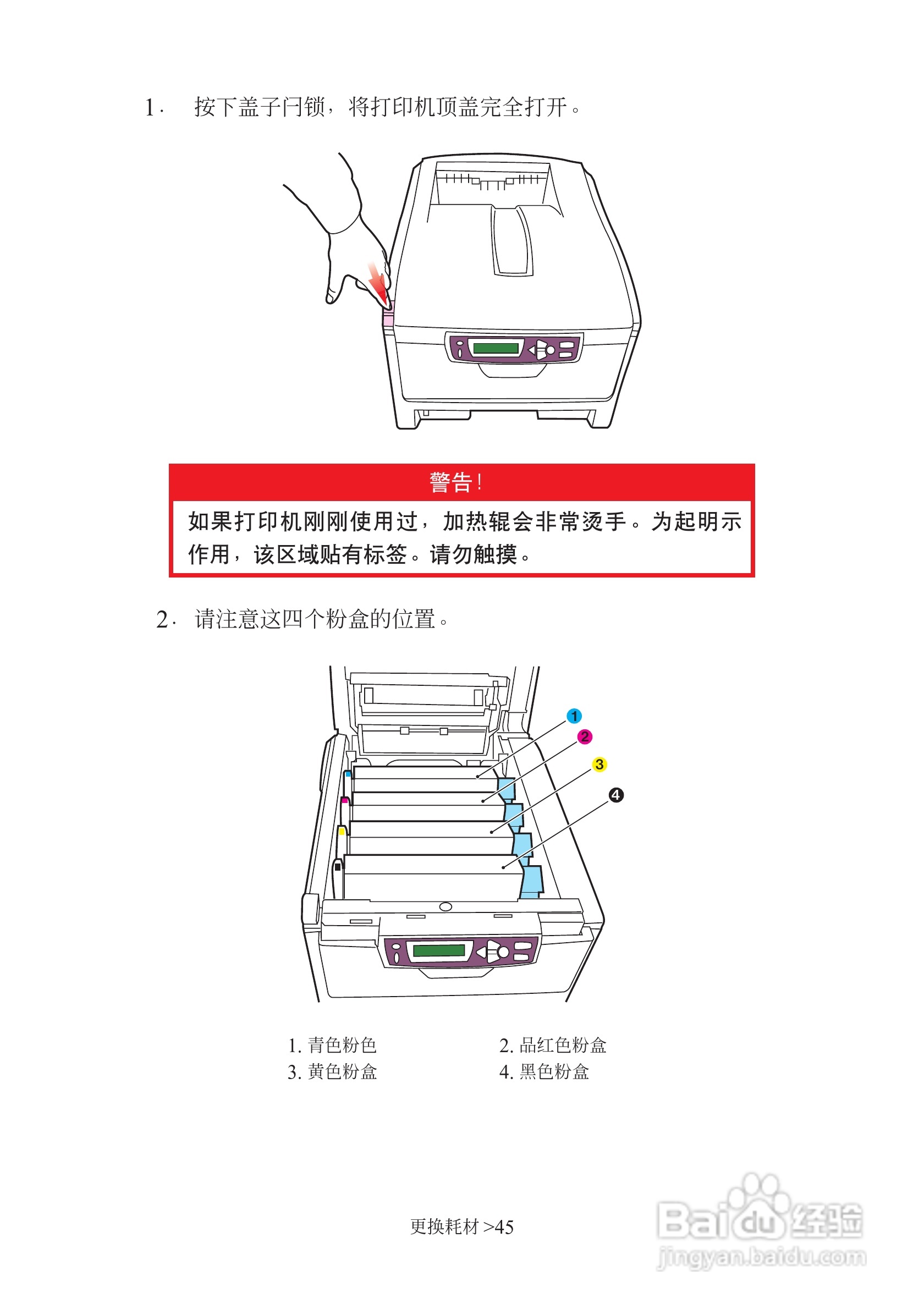 1. 按下盖子闩锁，将打印机顶盖完全打开。

警告！

如果打印机刚刚使用过，加热辊会非常烫手。为起明示作用，该区域贴有标签。请勿触摸。

2. 请注意这四个粉盒的位置。

1
2
3
4

1. 青色粉色
2. 品红色粉盒
3. 黄色粉盒
4. 黑色粉盒

更换耗材 >45

Baidu 经验
jingyan.baidu.com