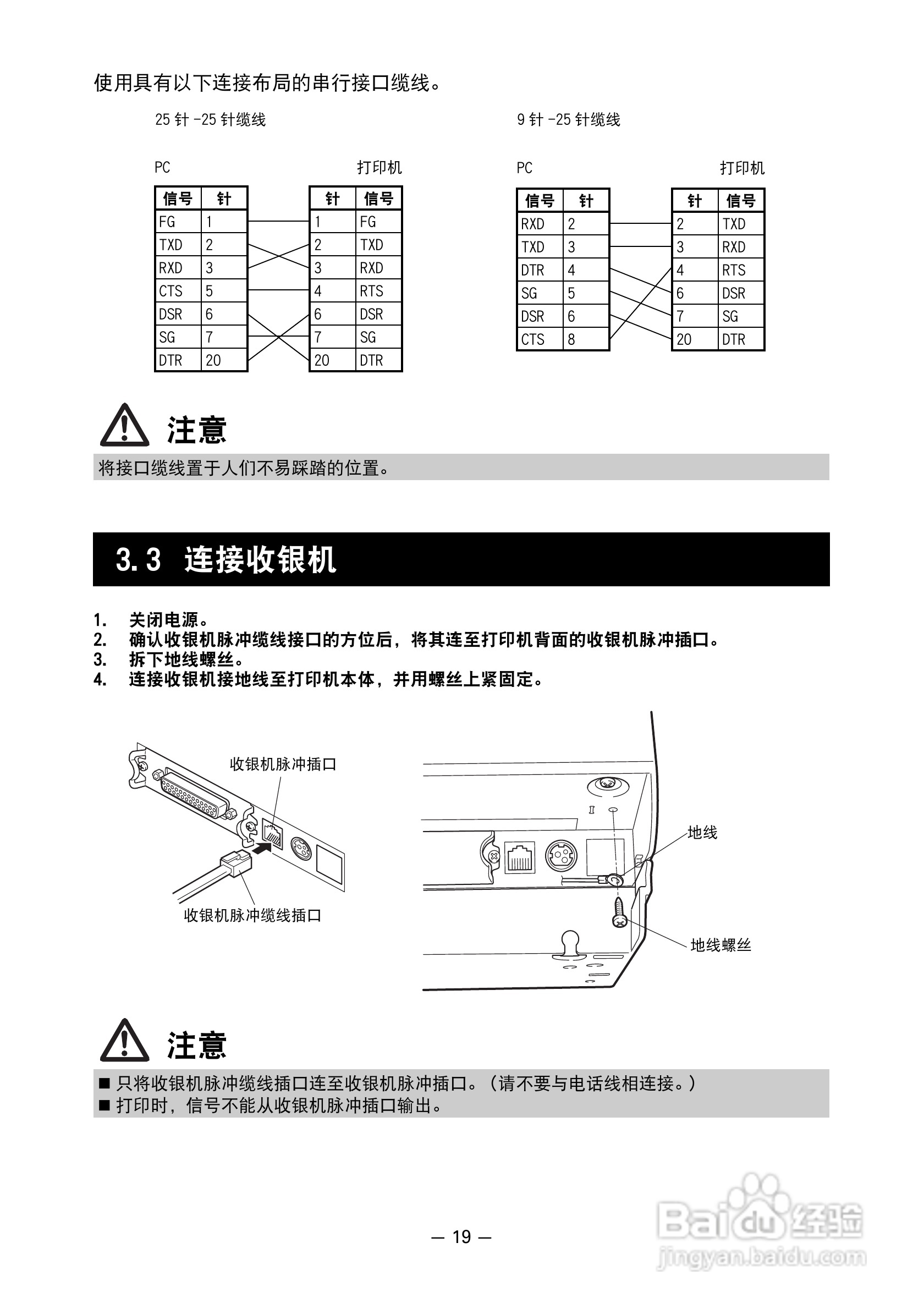 使用具有以下连接布局的串行接口缆线。

25 针 -25 针缆线

PC

| 信号 | 针 |
|---|---|
| FG | 1 |
| TXD | 2 |
| RXD | 3 |
| CTS | 5 |
| DSR | 6 |
| SG | 7 |
| DTR | 20 |

打印机

| 针 | 信号 |
|---|---|
| 1 | FG |
| 2 | TXD |
| 3 | RXD |
| 4 | RTS |
| 6 | DSR |
| 7 | SG |
| 20 | DTR |

9 针 -25 针缆线

PC

| 信号 | 针 |
|---|---|
| RXD | 2 |
| TXD | 3 |
| DTR | 4 |
| SG | 5 |
| DSR | 6 |
| CTS | 8 |

打印机

| 针 | 信号 |
|---|---|
| 2 | TXD |
| 3 | RXD |
| 4 | RTS |
| 6 | DSR |
| 7 | SG |
| 20 | DTR |

注意

将接口缆线置于人们不易踩踏的位置。

3.3 连接收银机

1. 关闭电源。
2. 确认收银机脉冲缆线接口的方位后，将其连至打印机背面的收银机脉冲插口。
3. 拆下地线螺丝。
4. 连接收银机接地线至打印机本体，并用螺丝上紧固定。

收银机脉冲插口

收银机脉冲缆线插口

地线

地线螺丝

注意

■ 只将收银机脉冲缆线插口连至收银机脉冲插口。（请不要与电话线相连接。）
■ 打印时，信号不能从收银机脉冲插口输出。

— 19 —

Baidu 经验
jingyan.baidu.com