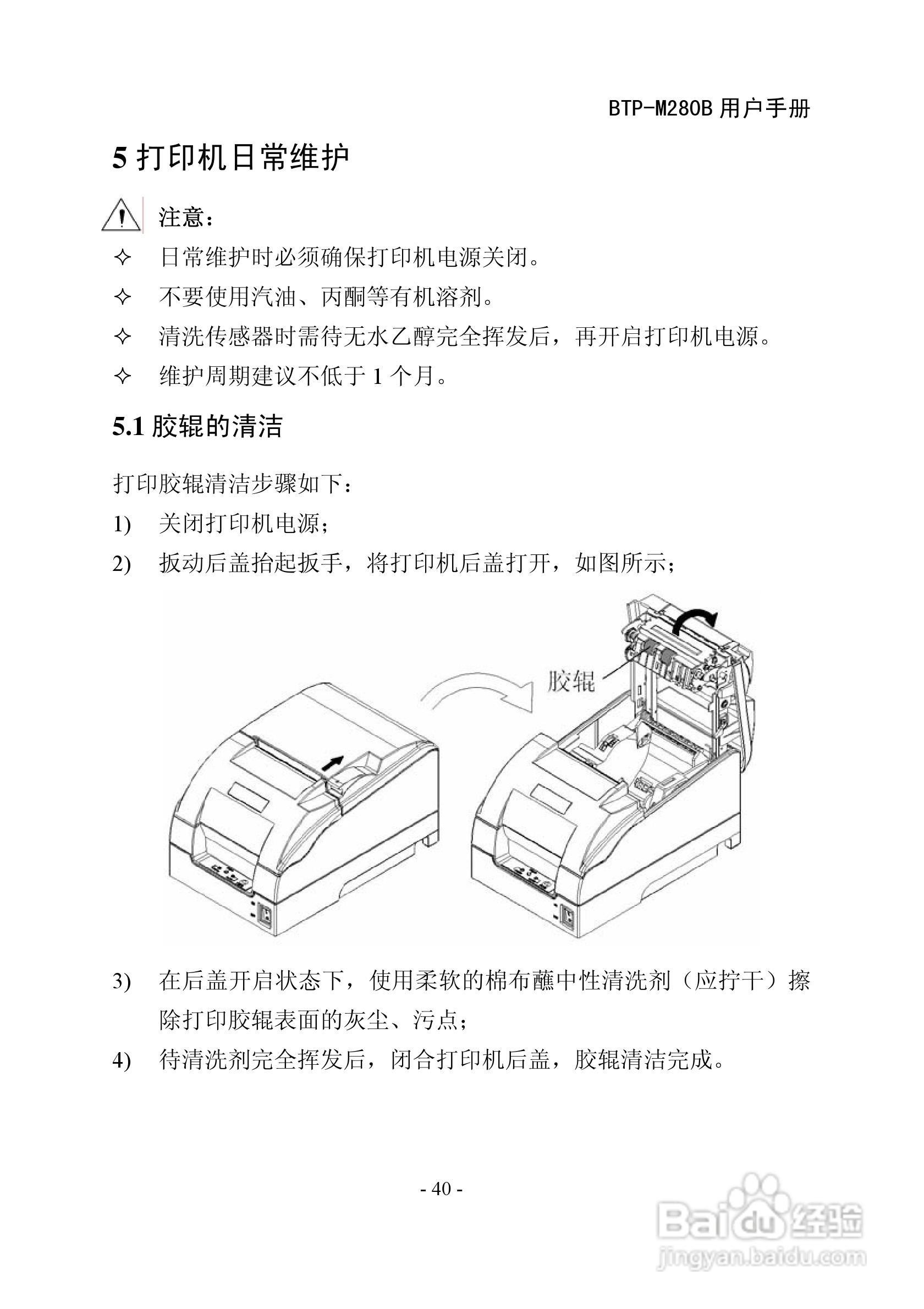 BTP-M280B 用户手册

5 打印机日常维护

注意：

✧ 日常维护时必须确保打印机电源关闭。

✧ 不要使用汽油、丙酮等有机溶剂。

✧ 清洗传感器时需待无水乙醇完全挥发后，再开启打印机电源。

✧ 维护周期建议不低于 1 个月。

5.1 胶辊的清洁

打印胶辊清洁步骤如下：

1) 关闭打印机电源；

2) 扳动后盖抬起扳手，将打印机后盖打开，如图所示；

胶辊

3) 在后盖开启状态下，使用柔软的棉布蘸中性清洗剂（应拧干）擦除打印胶辊表面的灰尘、污点；

4) 待清洗剂完全挥发后，闭合打印机后盖，胶辊清洁完成。

- 40 -

Baidu 经验
jingyan.baidu.com