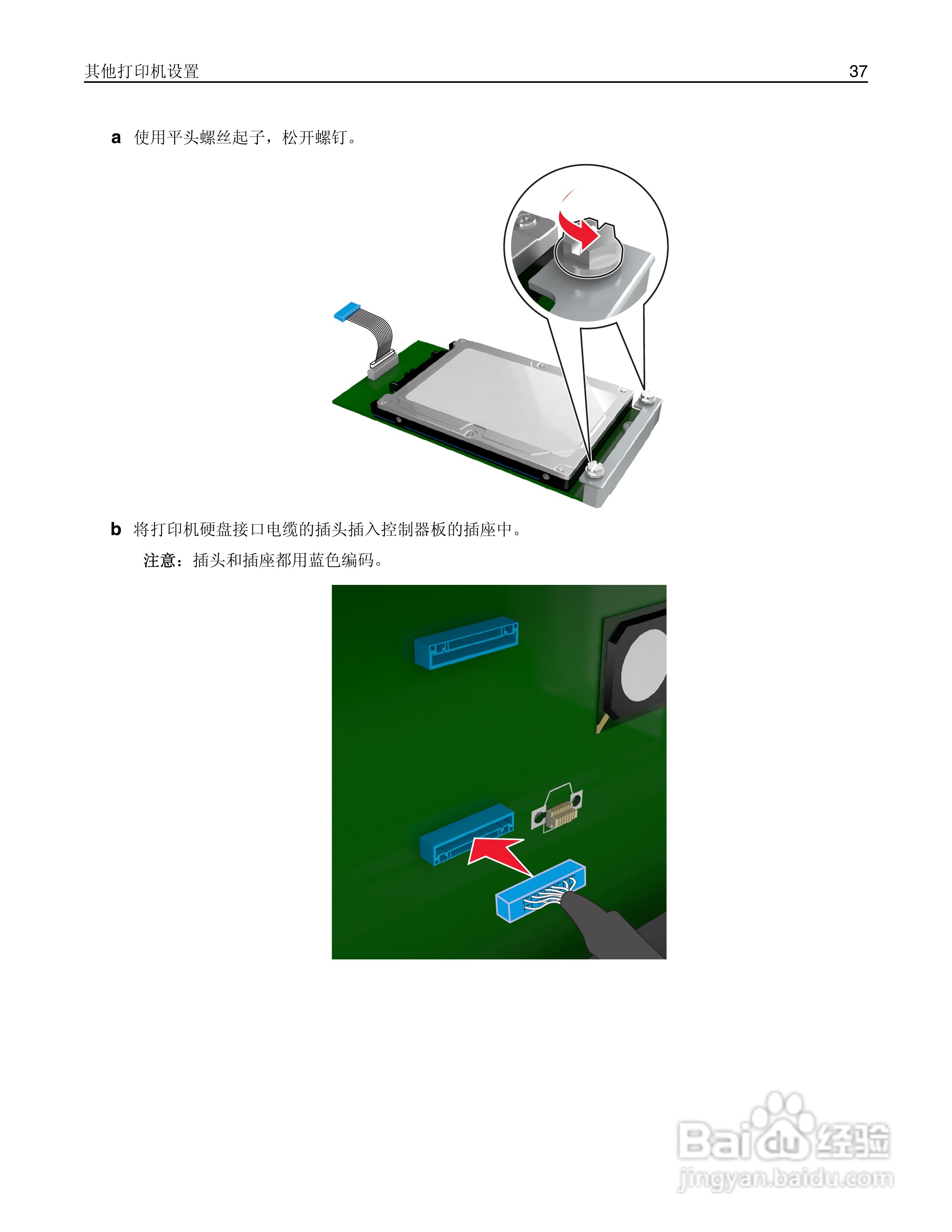 其他打印机设置 37

a 使用平头螺丝起子，松开螺钉。

b 将打印机硬盘接口电缆的插头插入控制器板的插座中。

注意：插头和插座都用蓝色编码。

Baidu 经验
jingyan.baidu.com