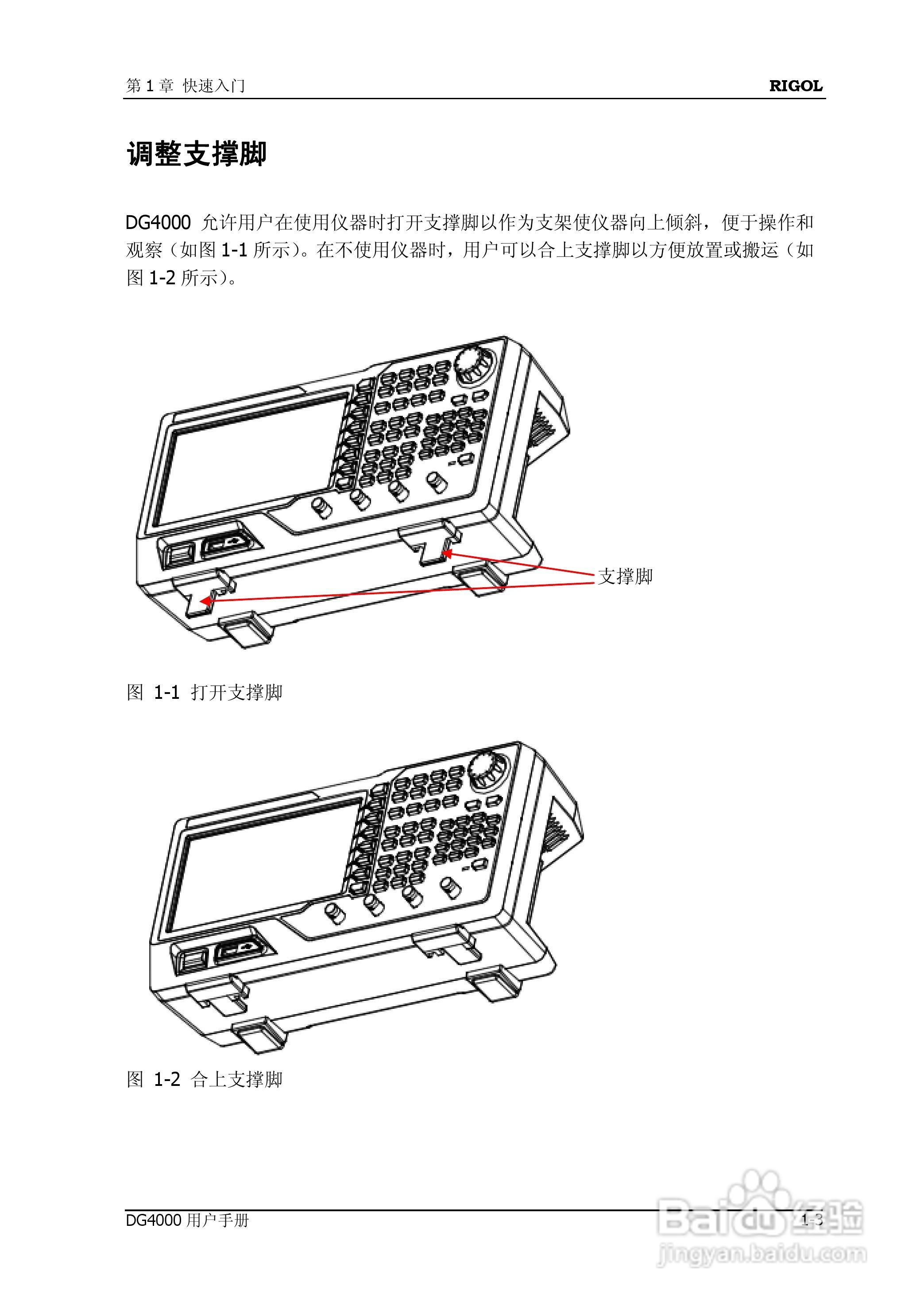 第 1 章 快速入门

RIGOL

调整支撑脚

DG4000 允许用户在使用仪器时打开支撑脚以作为支架使仪器向上倾斜，便于操作和观察（如图 1-1 所示）。在不使用仪器时，用户可以合上支撑脚以方便放置或搬运（如图 1-2 所示）。

支撑脚

图 1-1 打开支撑脚

图 1-2 合上支撑脚

DG4000 用户手册

1-3

Baidu 经验
jingyan.baidu.com