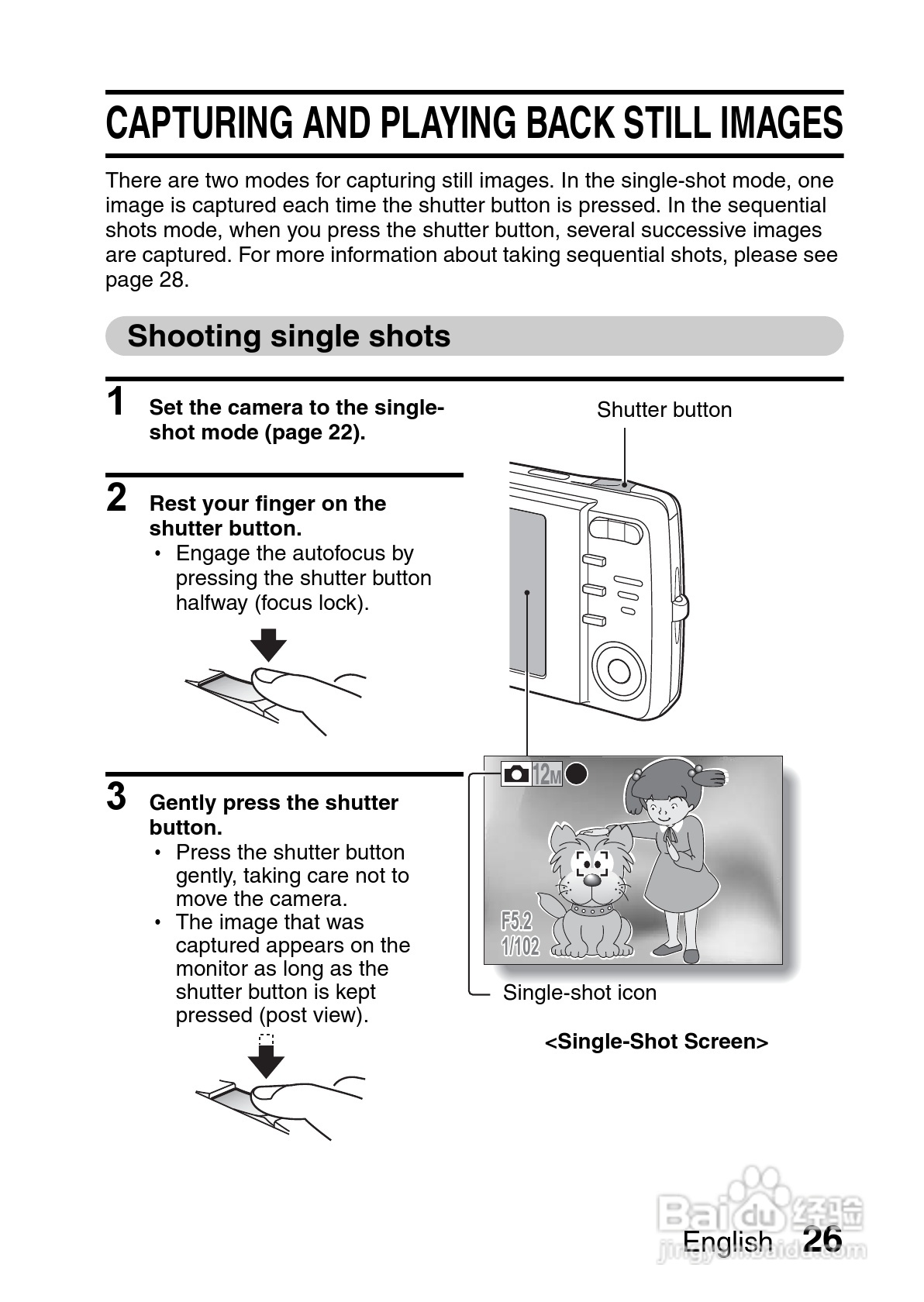 CAPTURING AND PLAYING BACK STILL IMAGES

There are two modes for capturing still images. In the single-shot mode, one image is captured each time the shutter button is pressed. In the sequential shots mode, when you press the shutter button, several successive images are captured. For more information about taking sequential shots, please see page 28.

Shooting single shots

1 Set the camera to the single-shot mode (page 22).

2 Rest your finger on the shutter button.
• Engage the autofocus by pressing the shutter button halfway (focus lock).

3 Gently press the shutter button.
• Press the shutter button gently, taking care not to move the camera.
• The image that was captured appears on the monitor as long as the shutter button is kept pressed (post view).

Shutter button

12M
F5.2
1/102

Single-shot icon

<Single-Shot Screen>

Baidu 经验
jingyan.baidu.com

English 26