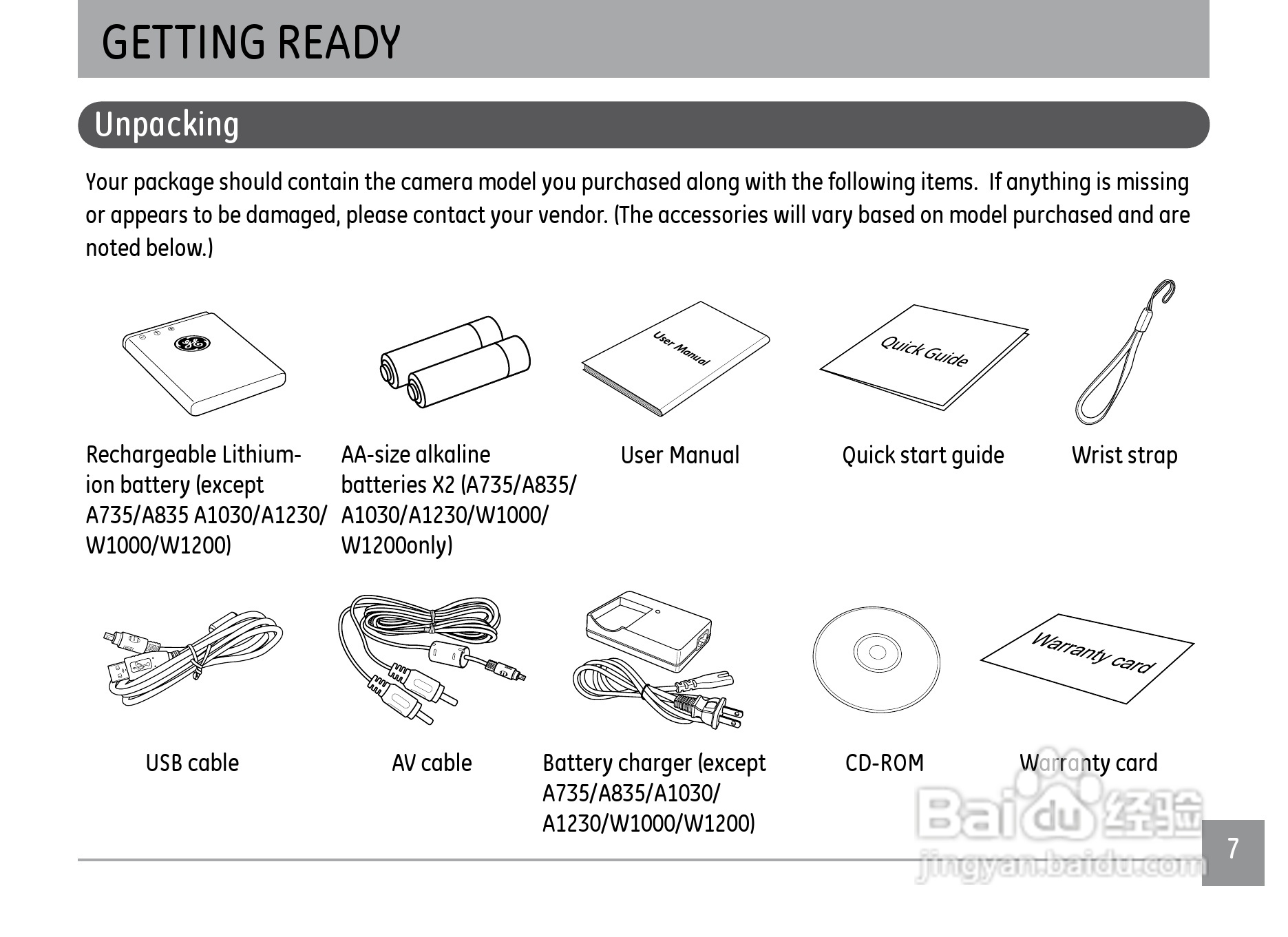 GETTING READY

Unpacking

Your package should contain the camera model you purchased along with the following items. If anything is missing or appears to be damaged, please contact your vendor. (The accessories will vary based on model purchased and are noted below.)

User Manual

Quick Guide

Rechargeable Lithium-ion battery (except A735/A835 A1030/A1230/ W1000/W1200)

AA-size alkaline batteries X2 (A735/A835/ A1030/A1230/W1000/ W1200only)

User Manual

Quick start guide

Wrist strap

Warranty card

USB cable

AV cable

Battery charger (except A735/A835/A1030/ A1230/W1000/W1200)

CD-ROM

Warranty card

Baidu 经验
jingyan.baidu.com

7