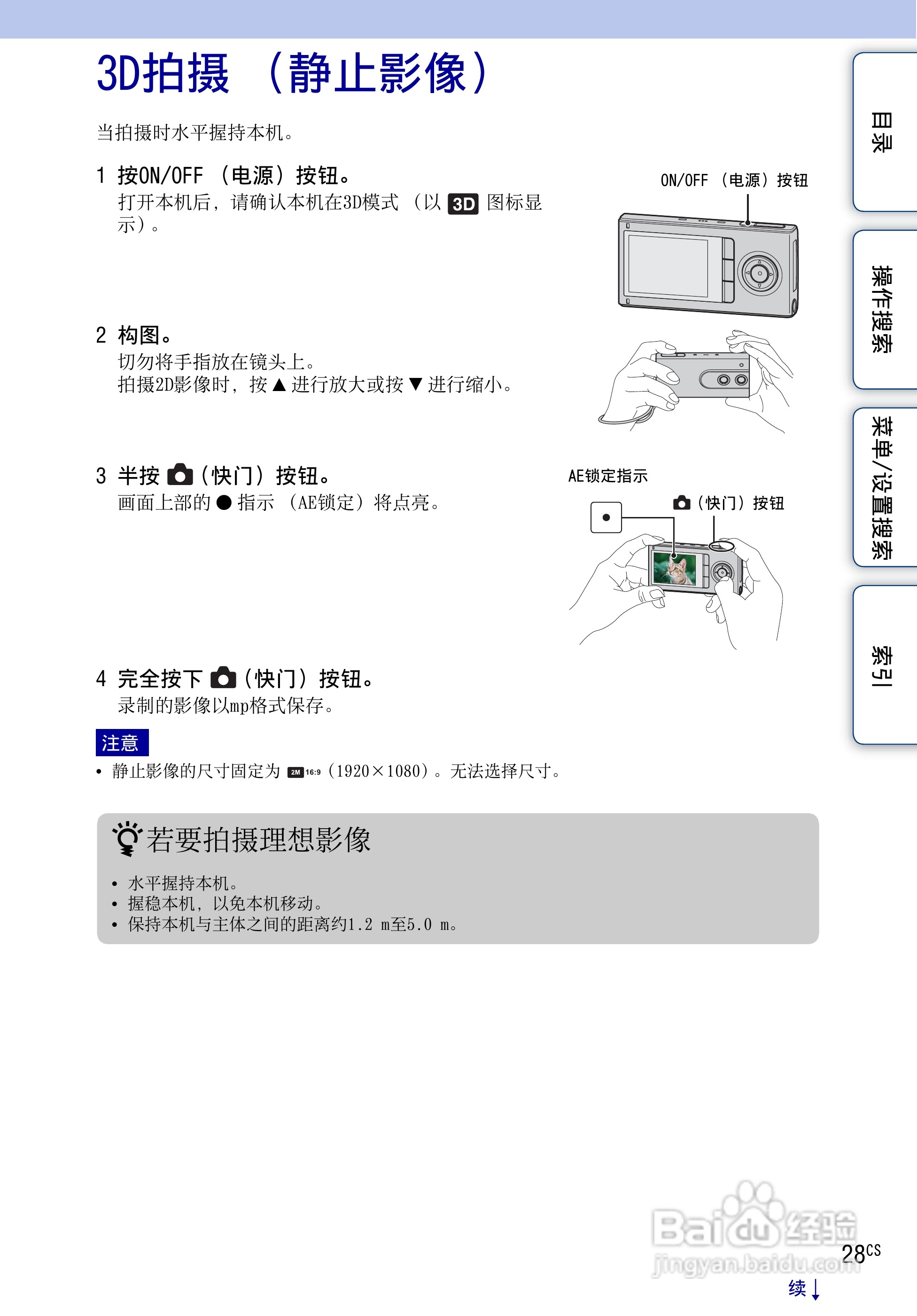 3D拍摄 （静止影像）

当拍摄时水平握持本机。

1 按ON/OFF （电源）按钮。
打开本机后，请确认本机在3D模式 （以 3D 图标显示）。

ON/OFF （电源）按钮

2 构图。
切勿将手指放在镜头上。
拍摄2D影像时，按▲进行放大或按▼进行缩小。

3 半按 （快门）按钮。
画面上部的●指示 （AE锁定）将点亮。

AE锁定指示

（快门）按钮

4 完全按下 （快门）按钮。
录制的影像以mp格式保存。

注意
• 静止影像的尺寸固定为 2M 16:9（1920×1080）。无法选择尺寸。

若要拍摄理想影像
• 水平握持本机。
• 握稳本机，以免本机移动。
• 保持本机与主体之间的距离约1.2 m至5.0 m。

目录
操作搜索
菜单/设置搜索
索引

Baidu经验
jingyan.baidu.com

28CS
续↓