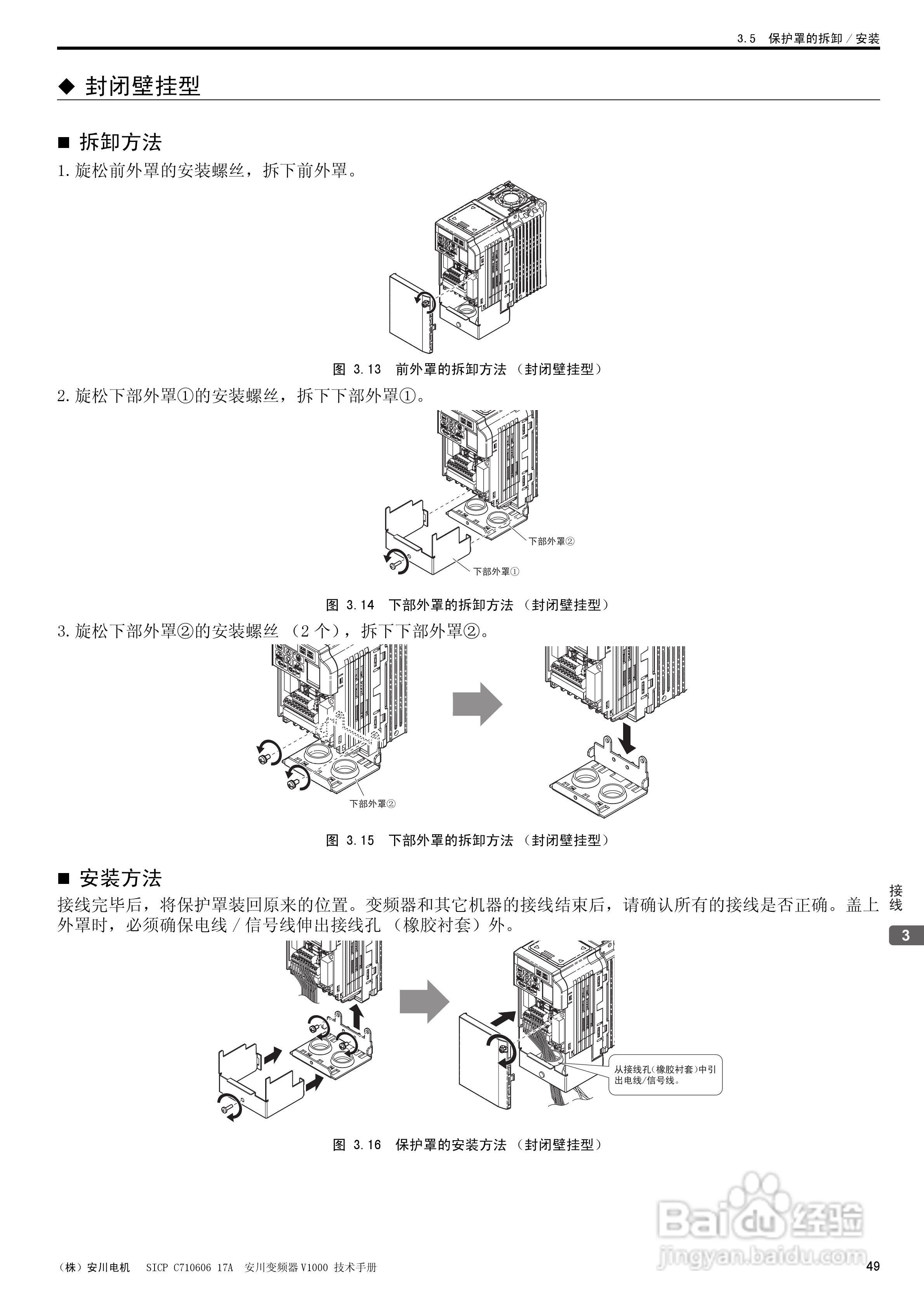 3.5 保护罩的拆卸 / 安装

◆ 封闭壁挂型

■ 拆卸方法

1. 旋松前外罩的安装螺丝，拆下前外罩。

图 3.13 前外罩的拆卸方法 （封闭壁挂型）

2. 旋松下部外罩①的安装螺丝，拆下下部外罩①。

下部外罩②

下部外罩①

图 3.14 下部外罩的拆卸方法 （封闭壁挂型）

3. 旋松下部外罩②的安装螺丝 （2 个），拆下下部外罩②。

下部外罩②

图 3.15 下部外罩的拆卸方法 （封闭壁挂型）

■ 安装方法

接线完毕后，将保护罩装回原来的位置。变频器和其它机器的接线结束后，请确认所有的接线是否正确。盖上外罩时，必须确保电线 / 信号线伸出接线孔 （橡胶衬套）外。

从接线孔(橡胶衬套)中引出电线/信号线。

图 3.16 保护罩的安装方法 （封闭壁挂型）

接线

3

Baidu 经验
jingyan.baidu.com

（株）安川电机 SICP C710606 17A 安川变频器 V1000 技术手册

49