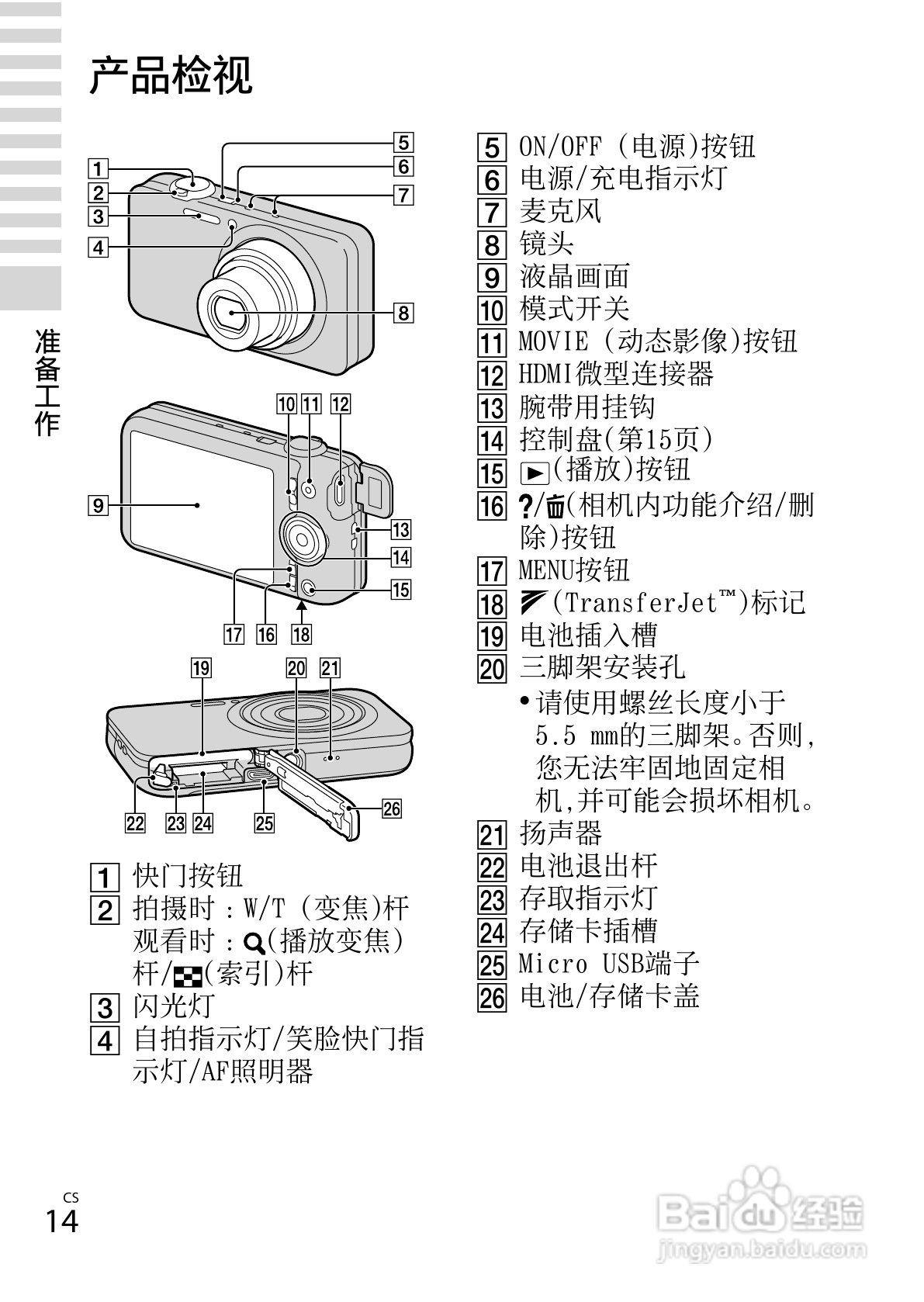 产品检视

准备工作

1
2
3
4
5
6
7
8
9
10 11 12
13
14
15
17 16 18
19 20 21
22 23 24 25 26

1 快门按钮
2 拍摄时：W/T（变焦)杆
观看时：(播放变焦)杆/(索引)杆
3 闪光灯
4 自拍指示灯/笑脸快门指示灯/AF照明器

5 ON/OFF（电源)按钮
6 电源/充电指示灯
7 麦克风
8 镜头
9 液晶画面
10 模式开关
11 MOVIE（动态影像)按钮
12 HDMI微型连接器
13 腕带用挂钩
14 控制盘(第15页)
15 (播放)按钮
16 ?/(相机内功能介绍/删除)按钮
17 MENU按钮
18 (TransferJet™)标记
19 电池插入槽
20 三脚架安装孔
• 请使用螺丝长度小于5.5 mm的三脚架。否则，您无法牢固地固定相机，并可能会损坏相机。
21 扬声器
22 电池退出杆
23 存取指示灯
24 存储卡插槽
25 Micro USB端子
26 电池/存储卡盖

CS
14

Baidu经验
jingyan.baidu.com