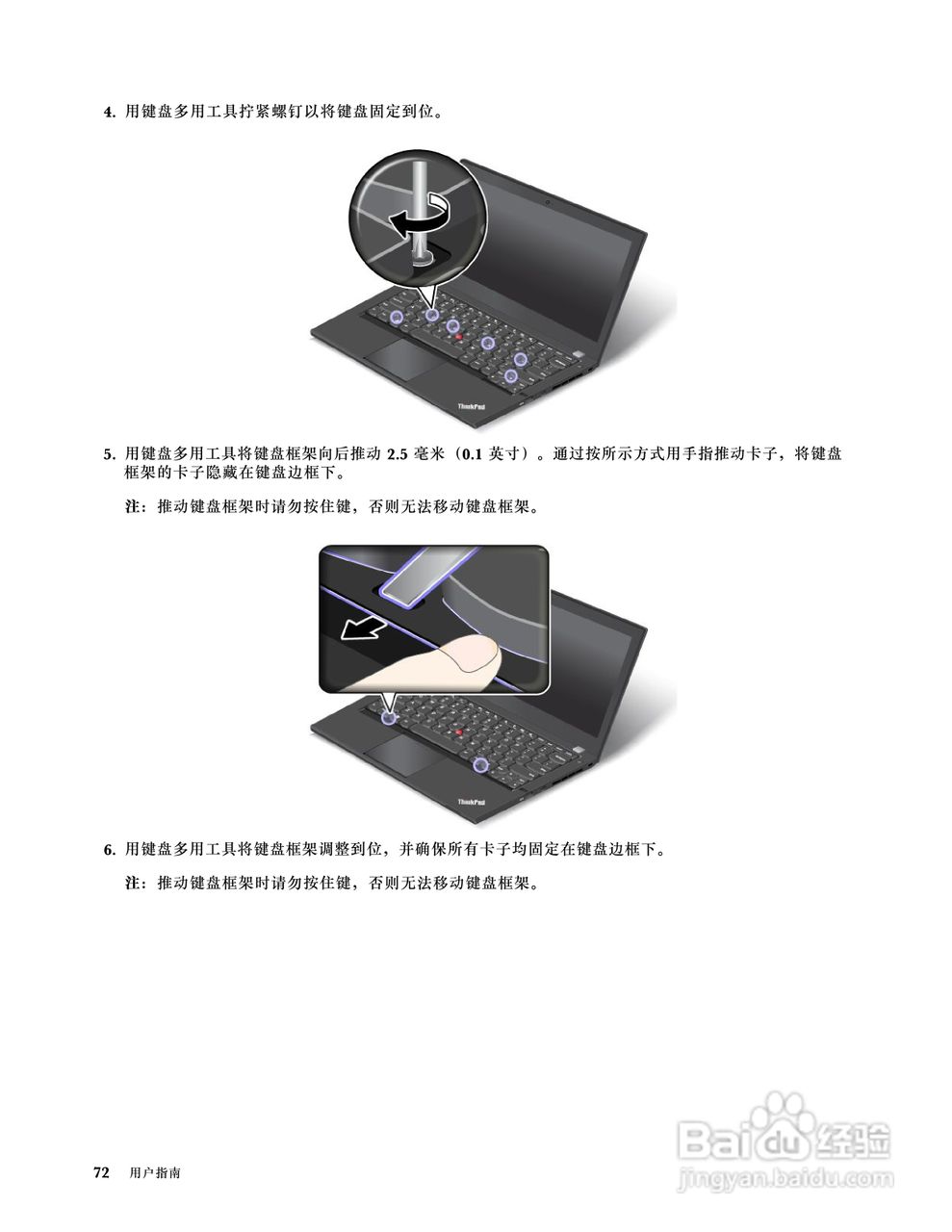 4. 用键盘多用工具拧紧螺钉以将键盘固定到位。

ThinkPad

5. 用键盘多用工具将键盘框架向后推动 2.5 毫米（0.1 英寸）。通过按所示方式用手指推动卡子，将键盘框架的卡子隐藏在键盘边框下。

注：推动键盘框架时请勿按住键，否则无法移动键盘框架。

ThinkPad

6. 用键盘多用工具将键盘框架调整到位，并确保所有卡子均固定在键盘边框下。

注：推动键盘框架时请勿按住键，否则无法移动键盘框架。

72 用户指南

Baidu 经验
jingyan.baidu.com