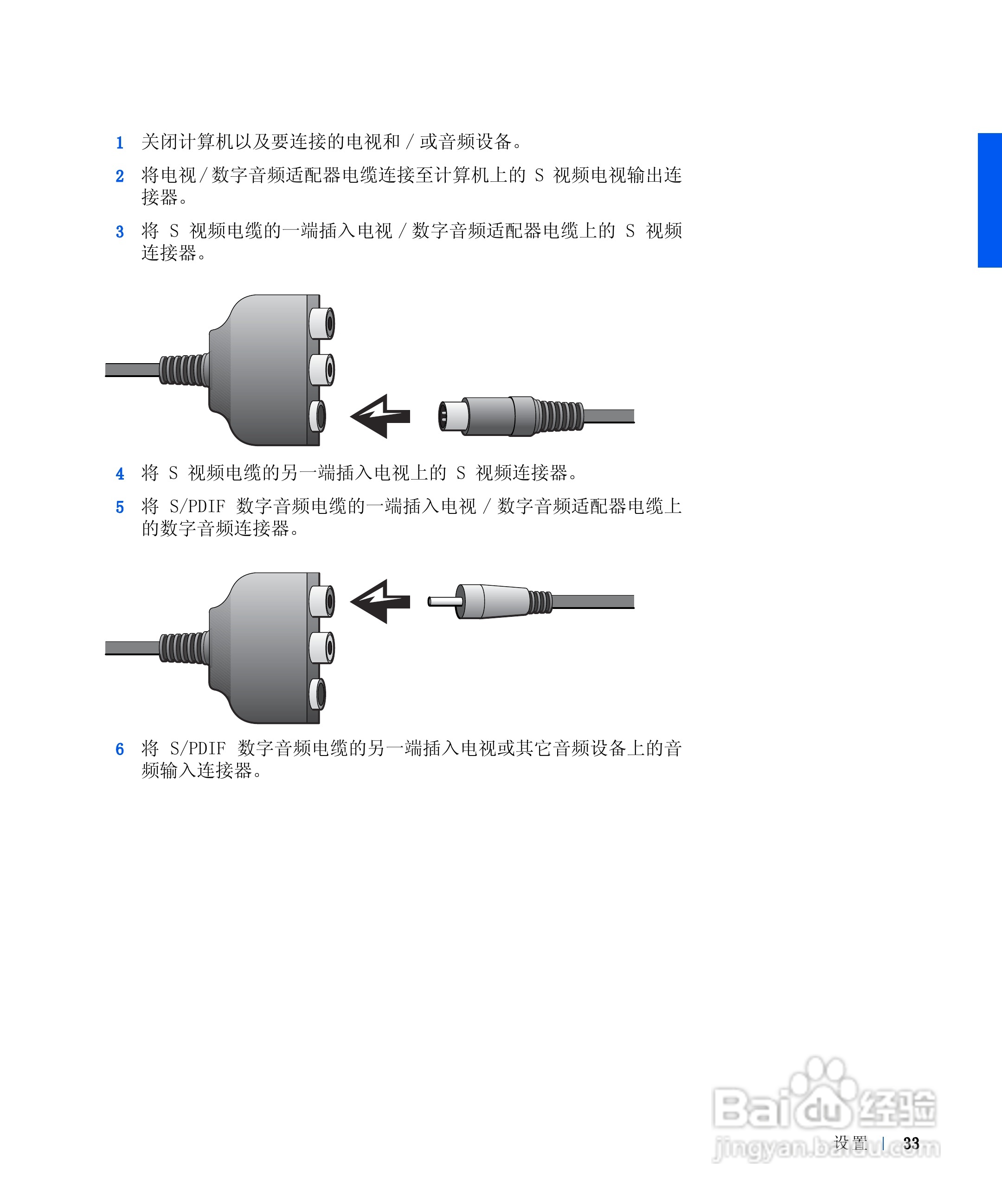 1 关闭计算机以及要连接的电视和 / 或音频设备。

2 将电视 / 数字音频适配器电缆连接至计算机上的 S 视频电视输出连接器。

3 将 S 视频电缆的一端插入电视 / 数字音频适配器电缆上的 S 视频连接器。

4 将 S 视频电缆的另一端插入电视上的 S 视频连接器。

5 将 S/PDIF 数字音频电缆的一端插入电视 / 数字音频适配器电缆上的数字音频连接器。

6 将 S/PDIF 数字音频电缆的另一端插入电视或其它音频设备上的音频输入连接器。

Baidu 经验
jingyan.baidu.com

设置 | 33