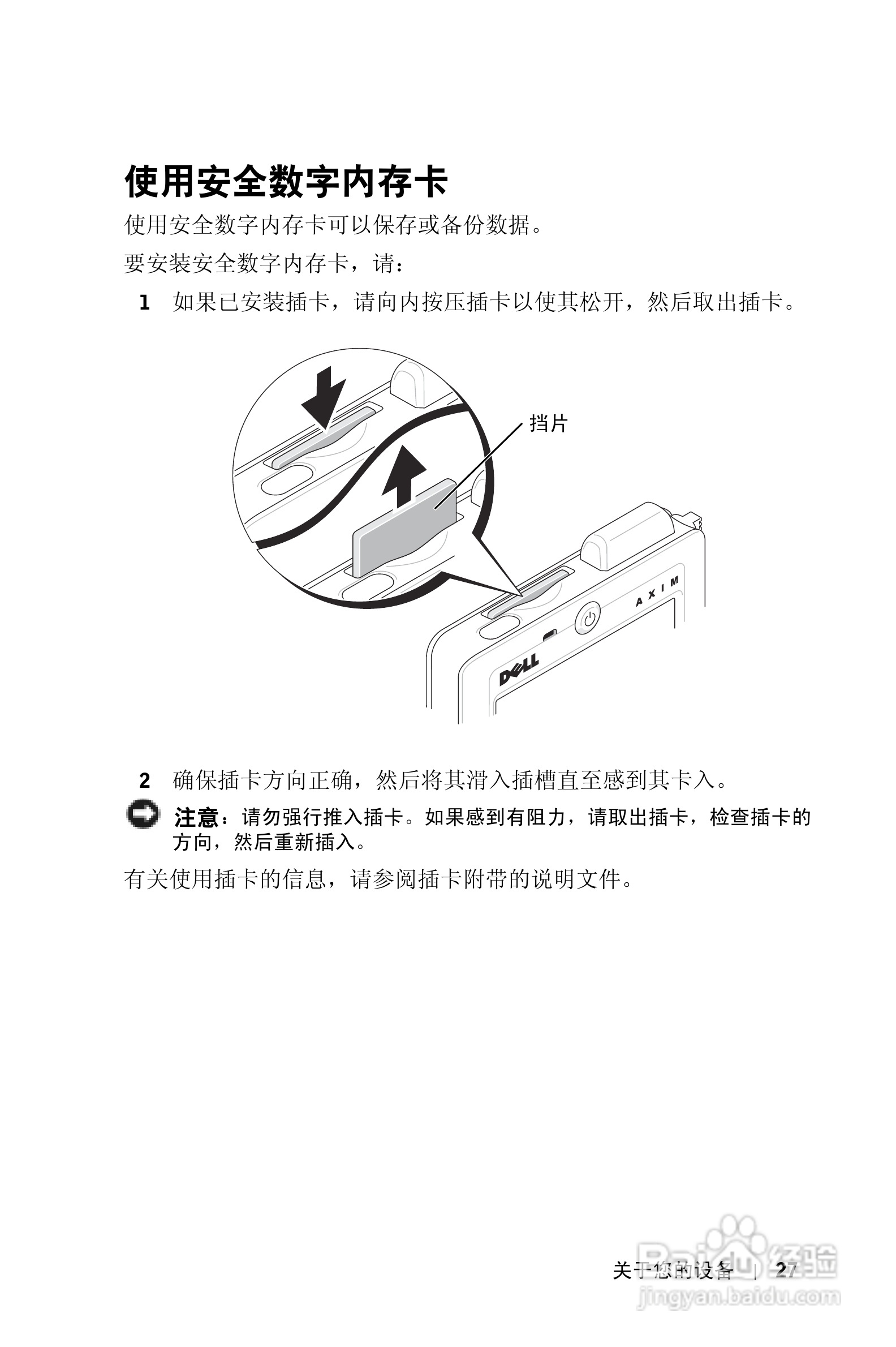 使用安全数字内存卡

使用安全数字内存卡可以保存或备份数据。

要安装安全数字内存卡，请：

1 如果已安装插卡，请向内按压插卡以使其松开，然后取出插卡。

挡片

AXIM

DELL

2 确保插卡方向正确，然后将其滑入插槽直至感到其卡入。

注意：请勿强行推入插卡。如果感到有阻力，请取出插卡，检查插卡的方向，然后重新插入。

有关使用插卡的信息，请参阅插卡附带的说明文件。

关于您的设备 | 27

Baidu 经验
jingyan.baidu.com