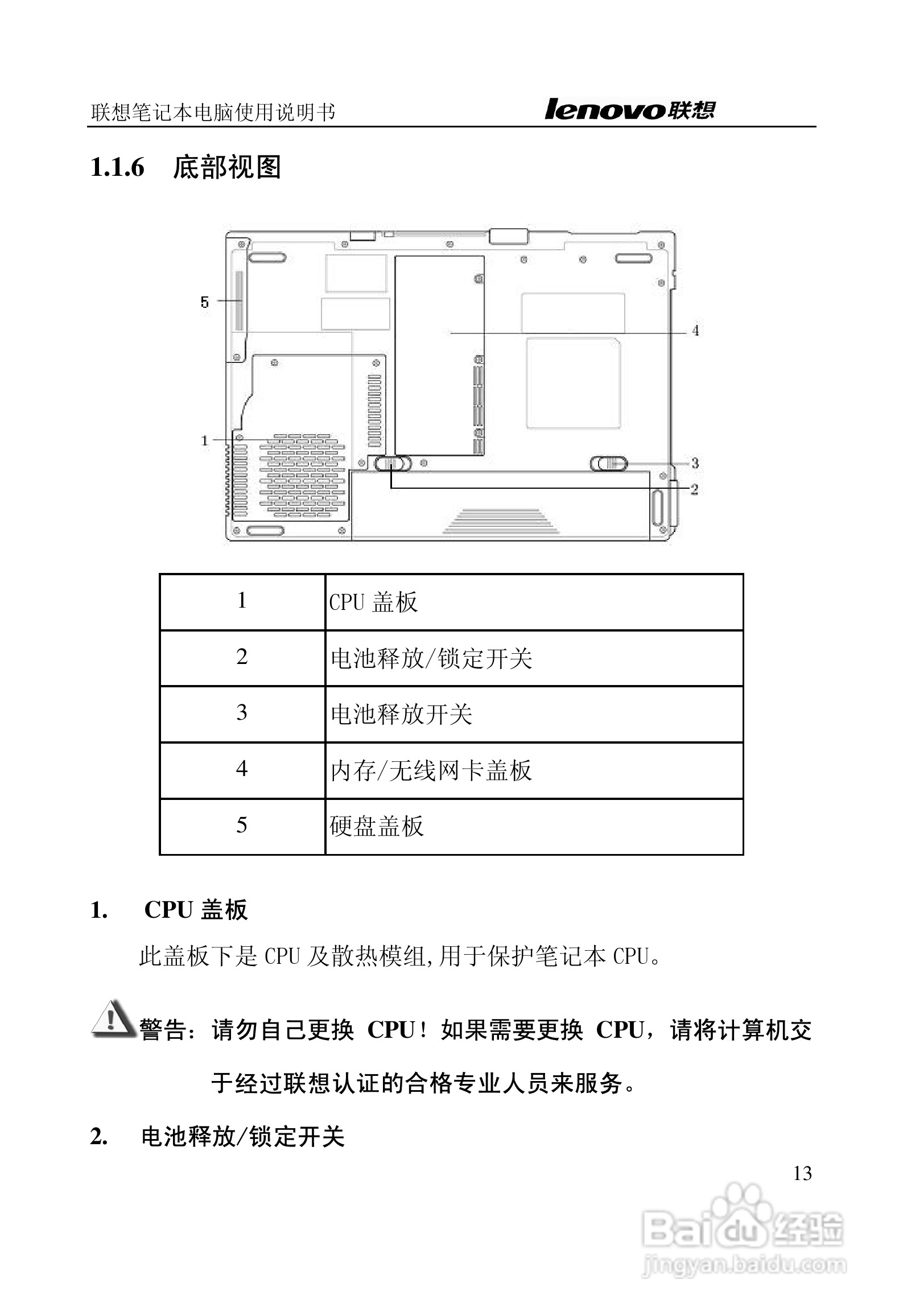 联想笔记本电脑使用说明书 lenovo联想

1.1.6 底部视图

5

4

1

3

2

| 1 | CPU 盖板 |
|---|---|
| 2 | 电池释放/锁定开关 |
| 3 | 电池释放开关 |
| 4 | 内存/无线网卡盖板 |
| 5 | 硬盘盖板 |

1. CPU 盖板

此盖板下是 CPU 及散热模组,用于保护笔记本 CPU。

警告：请勿自己更换 CPU！如果需要更换 CPU，请将计算机交于经过联想认证的合格专业人员来服务。

2. 电池释放/锁定开关

13

Baidu经验
jingyan.baidu.com