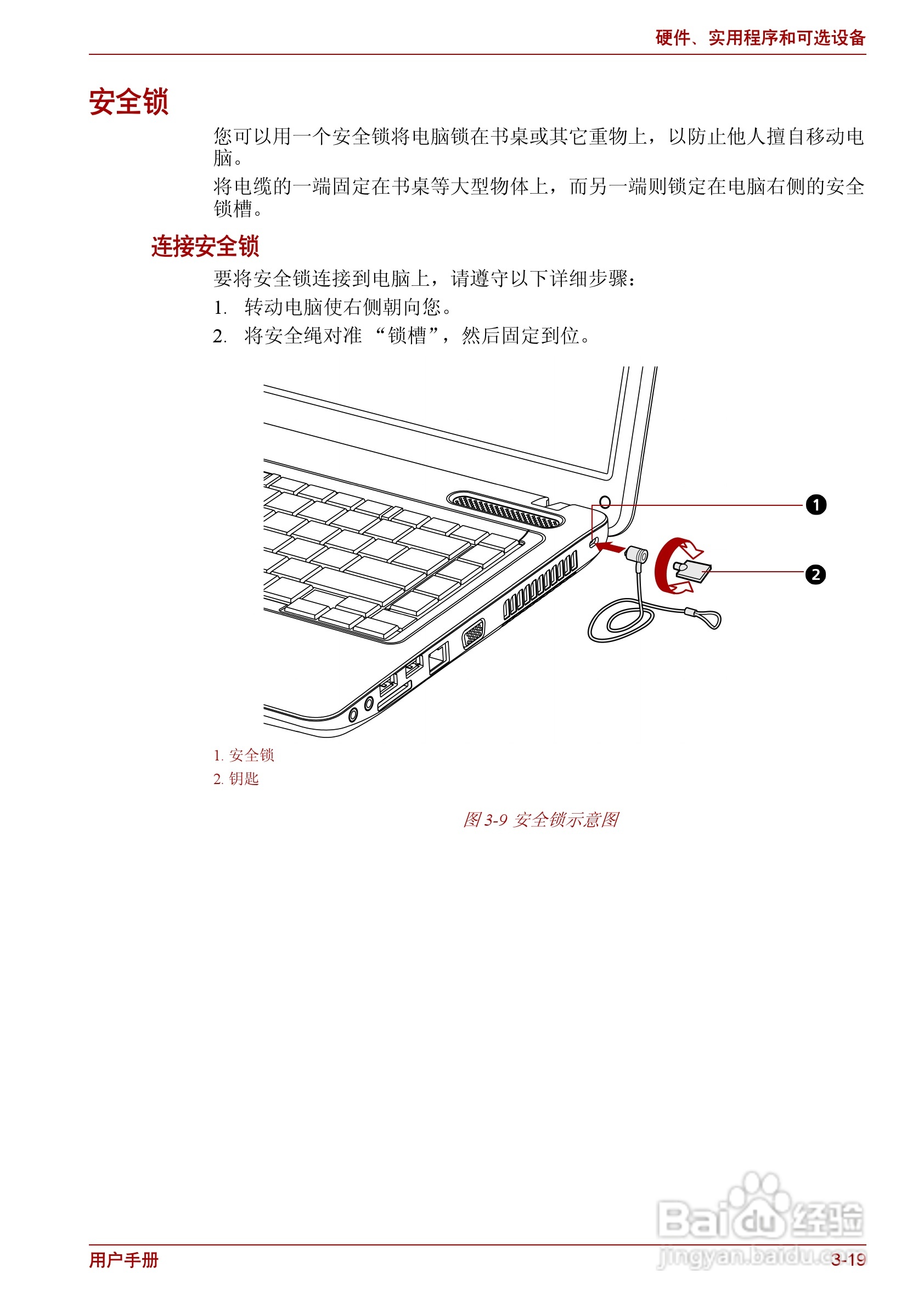 硬件、实用程序和可选设备

安全锁

您可以用一个安全锁将电脑锁在书桌或其它重物上，以防止他人擅自移动电脑。

将电缆的一端固定在书桌等大型物体上，而另一端则锁定在电脑右侧的安全锁槽。

连接安全锁

要将安全锁连接到电脑上，请遵守以下详细步骤：

1. 转动电脑使右侧朝向您。
2. 将安全绳对准 “锁槽”，然后固定到位。

1
2

1. 安全锁
2. 钥匙

图 3-9 安全锁示意图

Baidu 经验
jingyan.baidu.com

用户手册

3-19