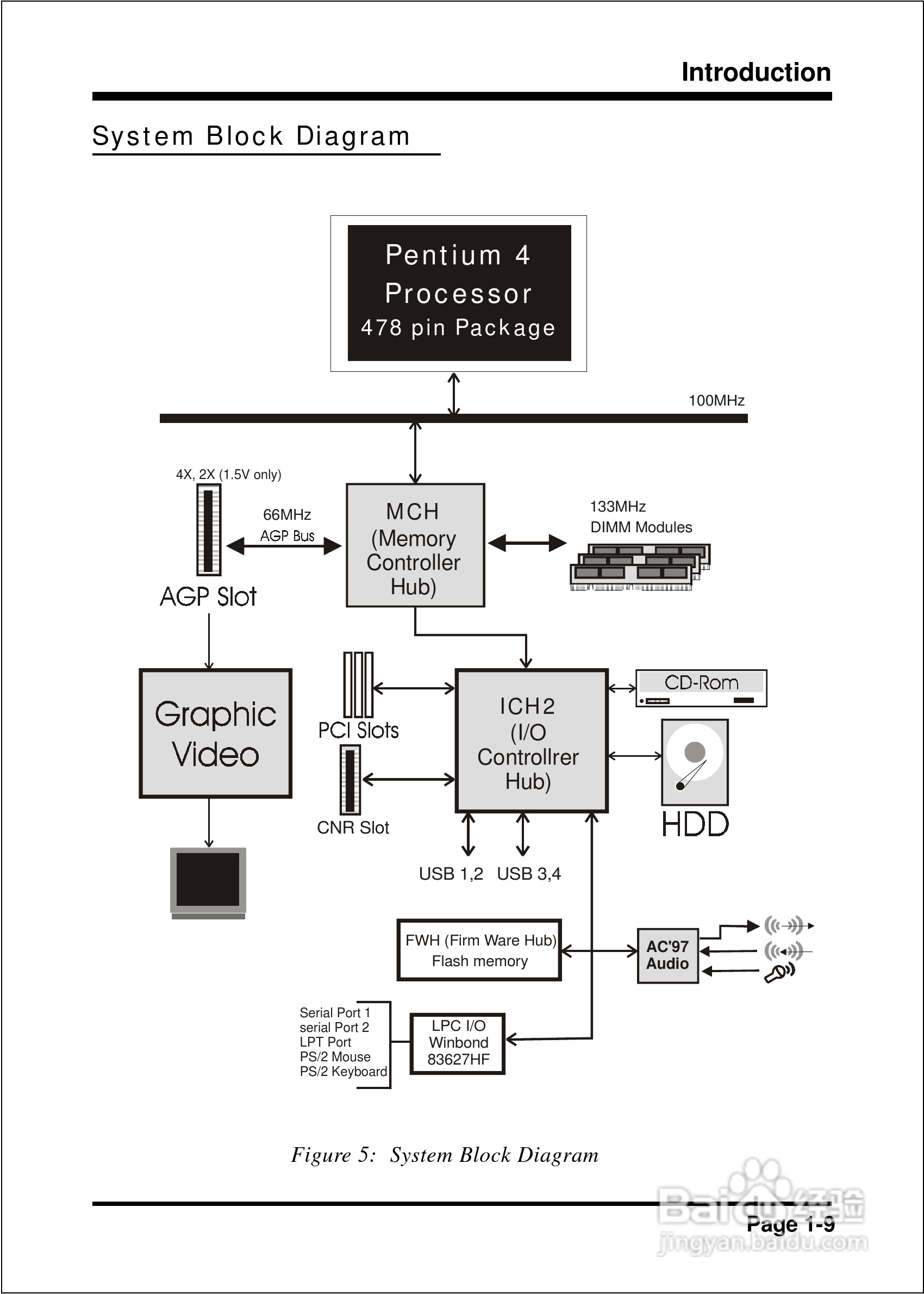 Introduction

System Block Diagram

Pentium 4
Processor
478 pin Package

100MHz

4X, 2X (1.5V only)

66MHz
AGP Bus

AGP Slot

MCH
(Memory
Controller
Hub)

133MHz
DIMM Modules

Graphic
Video

PCI Slots

CNR Slot

ICH2
(I/O
Controllrer
Hub)

CD-Rom

HDD

USB 1,2 USB 3,4

FWH (Firm Ware Hub)
Flash memory

AC'97
Audio

Serial Port 1
serial Port 2
LPT Port
PS/2 Mouse
PS/2 Keyboard

LPC I/O
Winbond
83627HF

Figure 5: System Block Diagram

Page 1-9

Baidu经验
jingyan.baidu.com