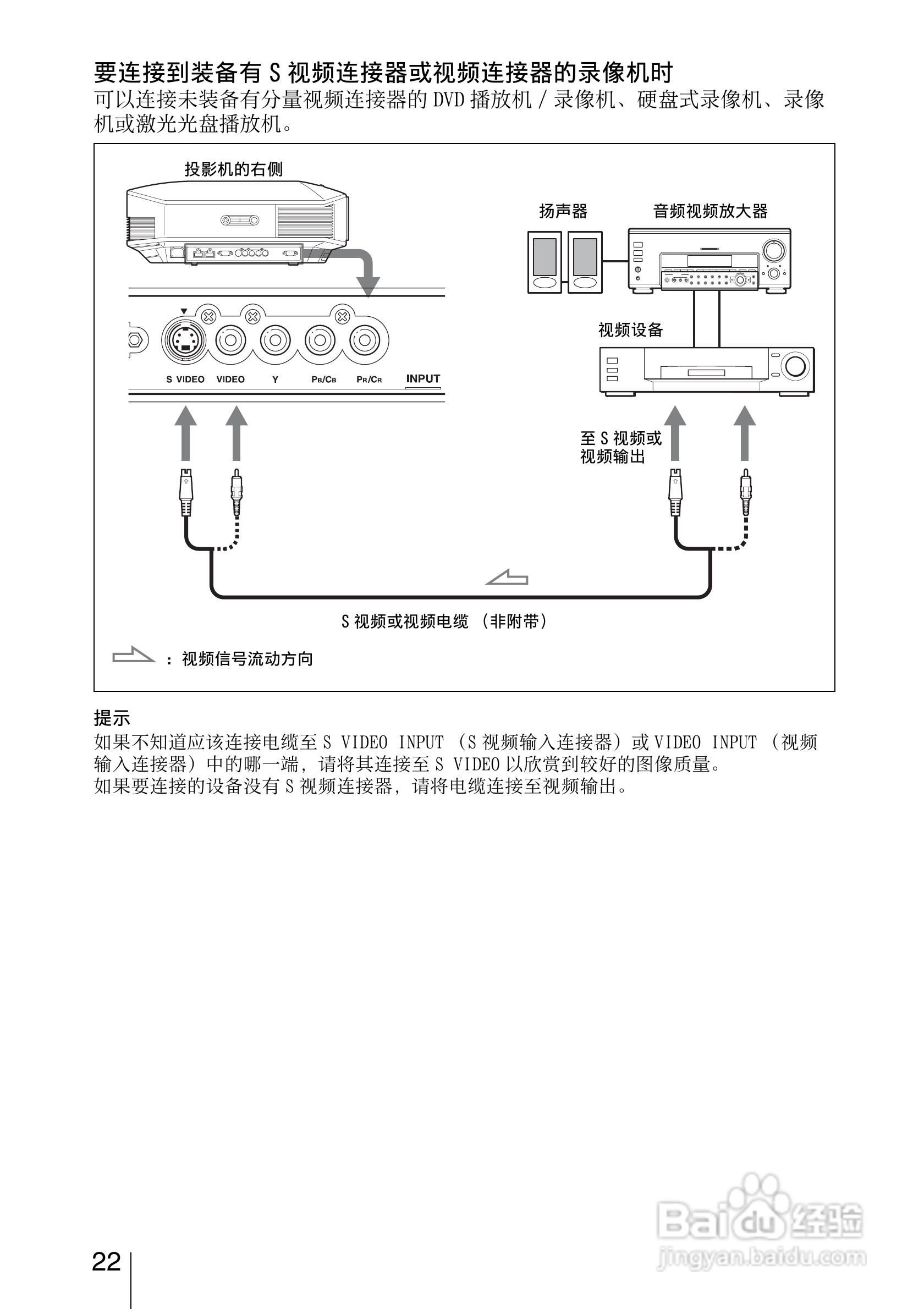 要连接到装备有 S 视频连接器或视频连接器的录像机时

可以连接未装备有分量视频连接器的 DVD 播放机 / 录像机、硬盘式录像机、录像机或激光光盘播放机。

投影机的右侧

扬声器

音频视频放大器

视频设备

S VIDEO VIDEO Y $P_B/C_B$ $P_R/C_R$ INPUT

至 S 视频或视频输出

S 视频或视频电缆 （非附带）

：视频信号流动方向

提示

如果不知道应该连接电缆至 S VIDEO INPUT （S 视频输入连接器）或 VIDEO INPUT （视频输入连接器）中的哪一端，请将其连接至 S VIDEO 以欣赏到较好的图像质量。

如果要连接的设备没有 S 视频连接器，请将电缆连接至视频输出。

22

Baidu 经验
jingyan.baidu.com