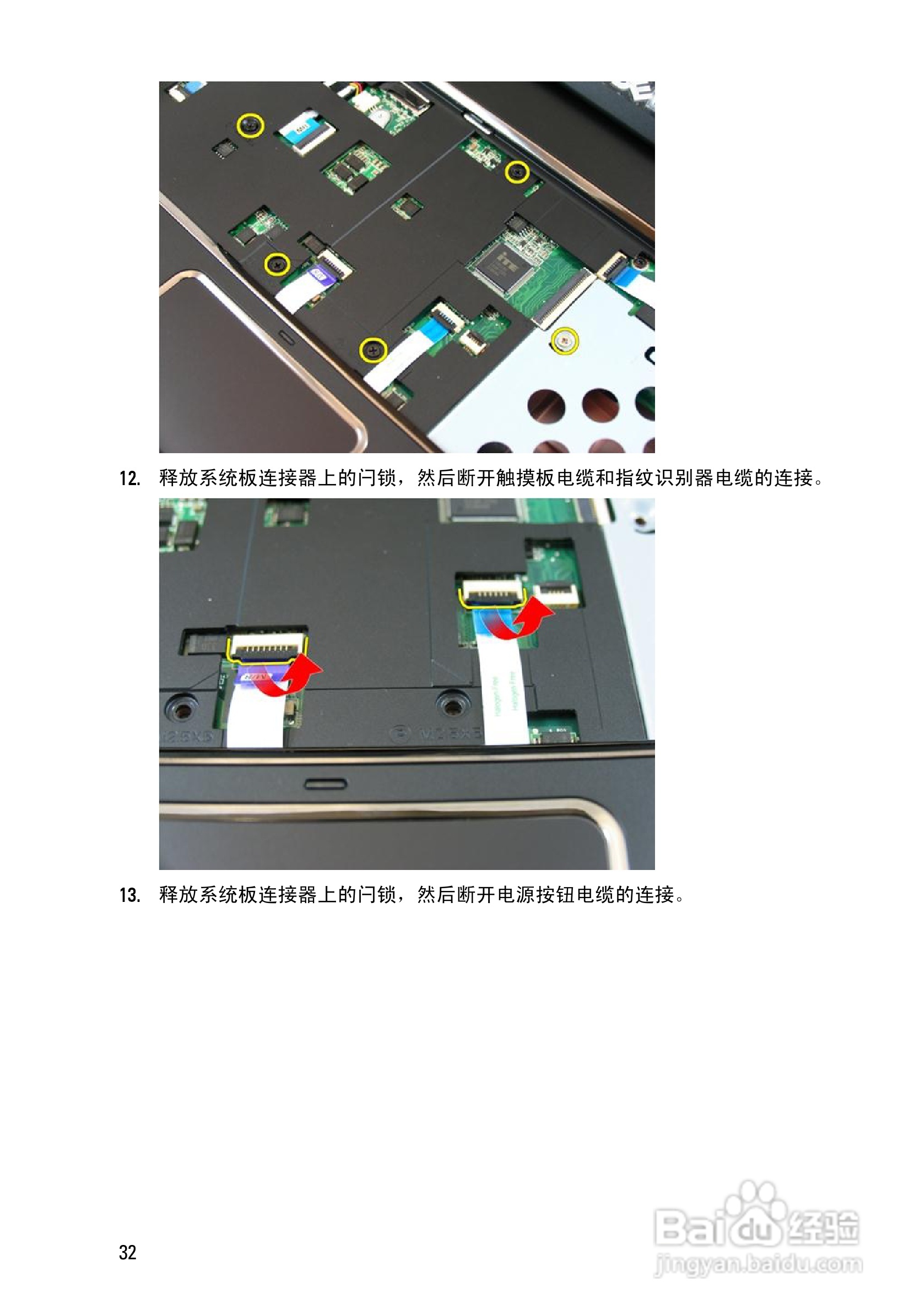 12. 释放系统板连接器上的闩锁，然后断开触摸板电缆和指纹识别器电缆的连接。

13. 释放系统板连接器上的闩锁，然后断开电源按钮电缆的连接。

32

Baidu经验
jingyan.baidu.com