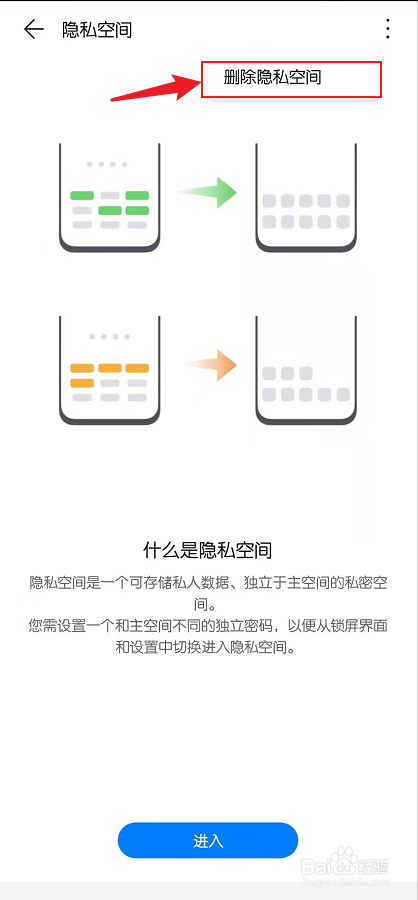 隐私空间

删除隐私空间

什么是隐私空间

隐私空间是一个可存储私人数据、独立于主空间的私密空间。
您需设置一个和主空间不同的独立密码，以便从锁屏界面和设置中切换进入隐私空间。

进入

Baidu 经验