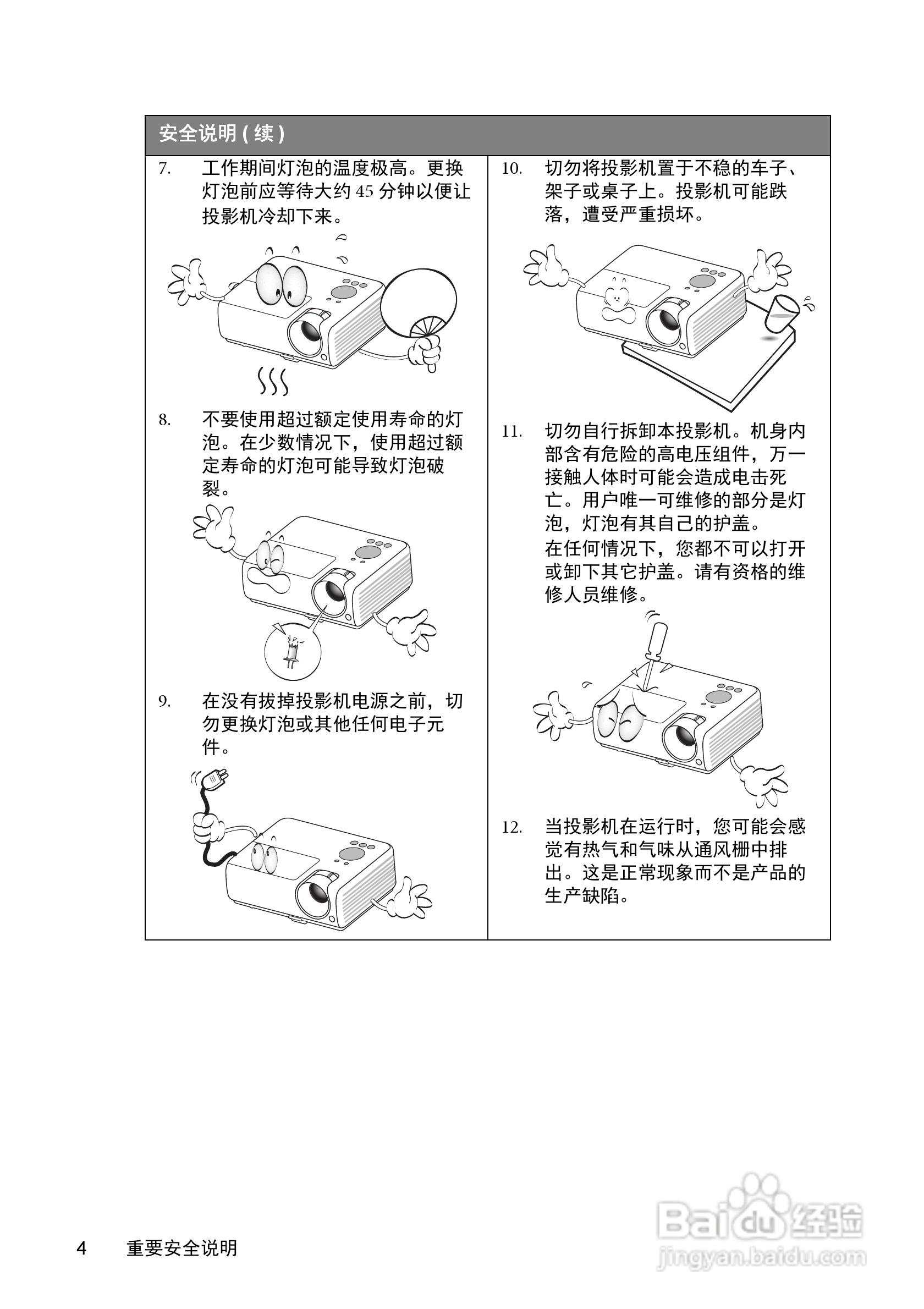 安全说明 ( 续 )

7. 工作期间灯泡的温度极高。更换灯泡前应等待大约 45 分钟以便让投影机冷却下来。

8. 不要使用超过额定使用寿命的灯泡。在少数情况下，使用超过额定寿命的灯泡可能导致灯泡破裂。

9. 在没有拔掉投影机电源之前，切勿更换灯泡或其他任何电子元件。

10. 切勿将投影机置于不稳的车子、架子或桌子上。投影机可能跌落，遭受严重损坏。

11. 切勿自行拆卸本投影机。机身内部含有危险的高电压组件，万一接触人体时可能会造成电击死亡。用户唯一可维修的部分是灯泡，灯泡有其自己的护盖。
在任何情况下，您都不可以打开或卸下其它护盖。请有资格的维修人员维修。

12. 当投影机在运行时，您可能会感觉有热气和气味从通风栅中排出。这是正常现象而不是产品的生产缺陷。

4 重要安全说明

Baidu 经验
jingyan.baidu.com