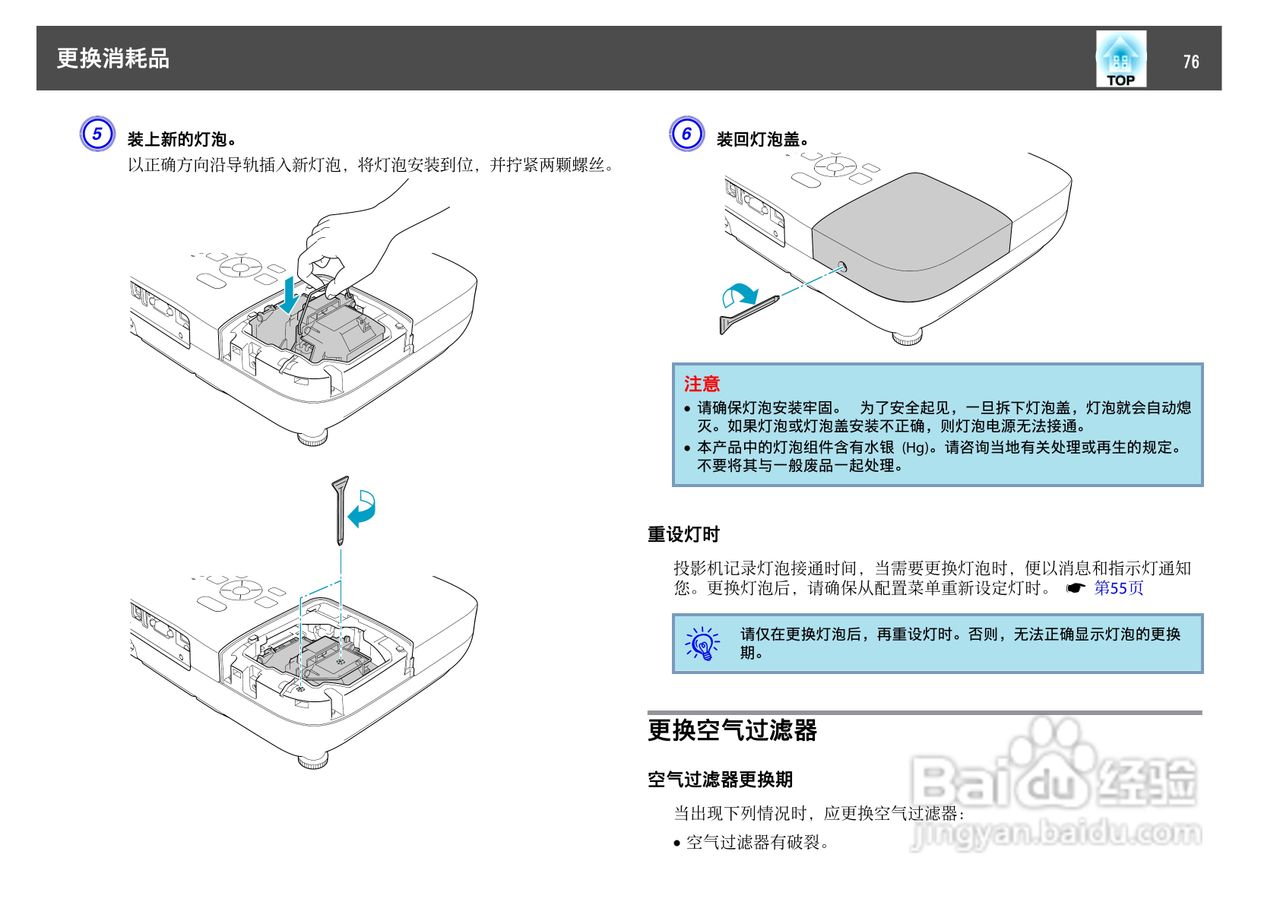 更换消耗品

TOP

76

5 装上新的灯泡。

以正确方向沿导轨插入新灯泡，将灯泡安装到位，并拧紧两颗螺丝。

6 装回灯泡盖。

注意

• 请确保灯泡安装牢固。 为了安全起见，一旦拆下灯泡盖，灯泡就会自动熄灭。如果灯泡或灯泡盖安装不正确，则灯泡电源无法接通。

• 本产品中的灯泡组件含有水银 (Hg)。请咨询当地有关处理或再生的规定。不要将其与一般废品一起处理。

重设灯时

投影机记录灯泡接通时间，当需要更换灯泡时，便以消息和指示灯通知您。更换灯泡后，请确保从配置菜单重新设定灯时。 ☛ 第55页

请仅在更换灯泡后，再重设灯时。否则，无法正确显示灯泡的更换期。

更换空气过滤器

空气过滤器更换期

当出现下列情况时，应更换空气过滤器：

• 空气过滤器有破裂。

Baidu 经验
jingyan.baidu.com