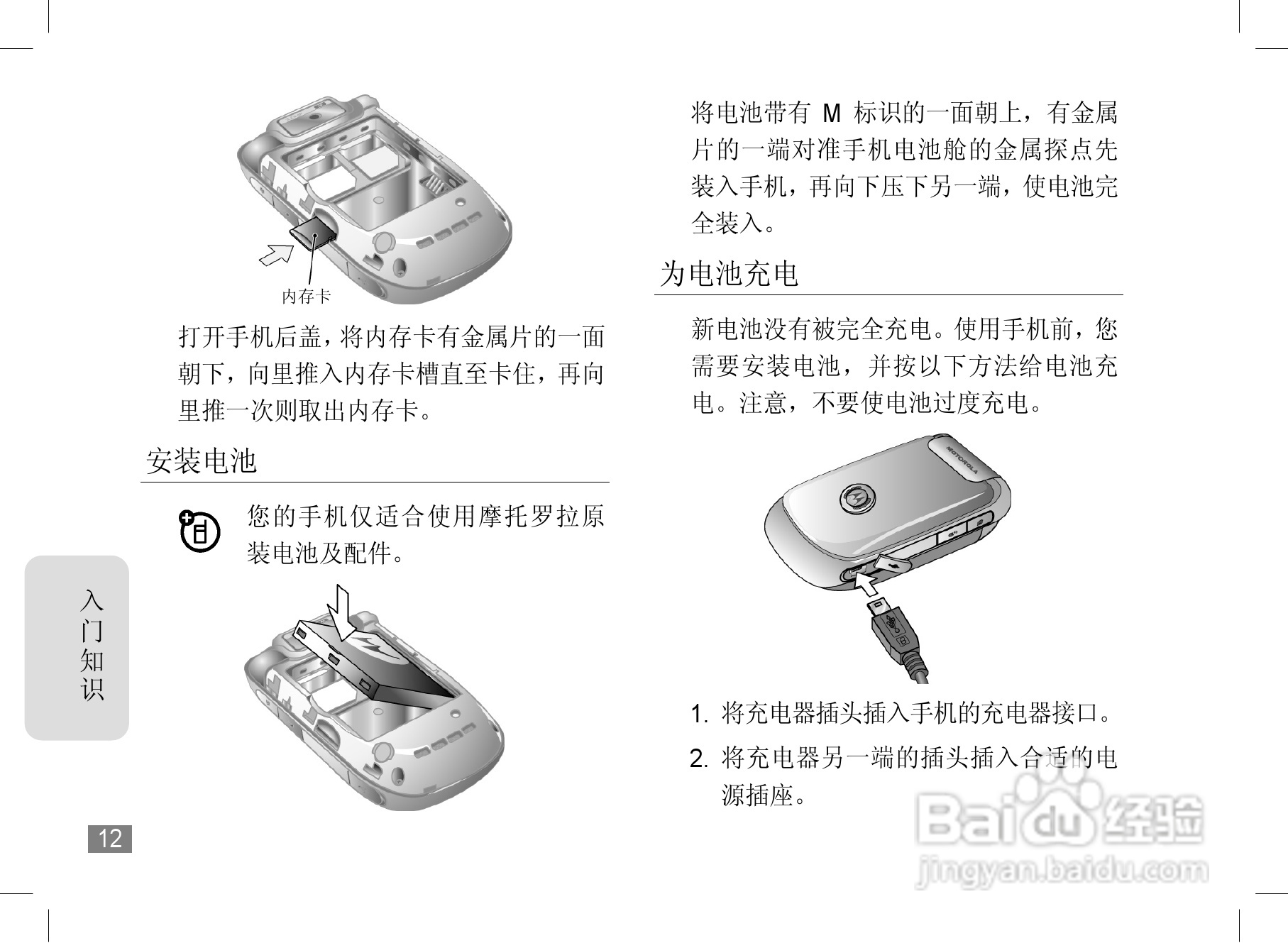 内存卡

打开手机后盖，将内存卡有金属片的一面朝下，向里推入内存卡槽直至卡住，再向里推一次则取出内存卡。

安装电池

您的手机仅适合使用摩托罗拉原装电池及配件。

入门知识

12

将电池带有 M 标识的一面朝上，有金属片的一端对准手机电池舱的金属探点先装入手机，再向下压下另一端，使电池完全装入。

为电池充电

新电池没有被完全充电。使用手机前，您需要安装电池，并按以下方法给电池充电。注意，不要使电池过度充电。

MOTOROLA

1. 将充电器插头插入手机的充电器接口。

2. 将充电器另一端的插头插入合适的电源插座。

Baidu 经验
jingyan.baidu.com