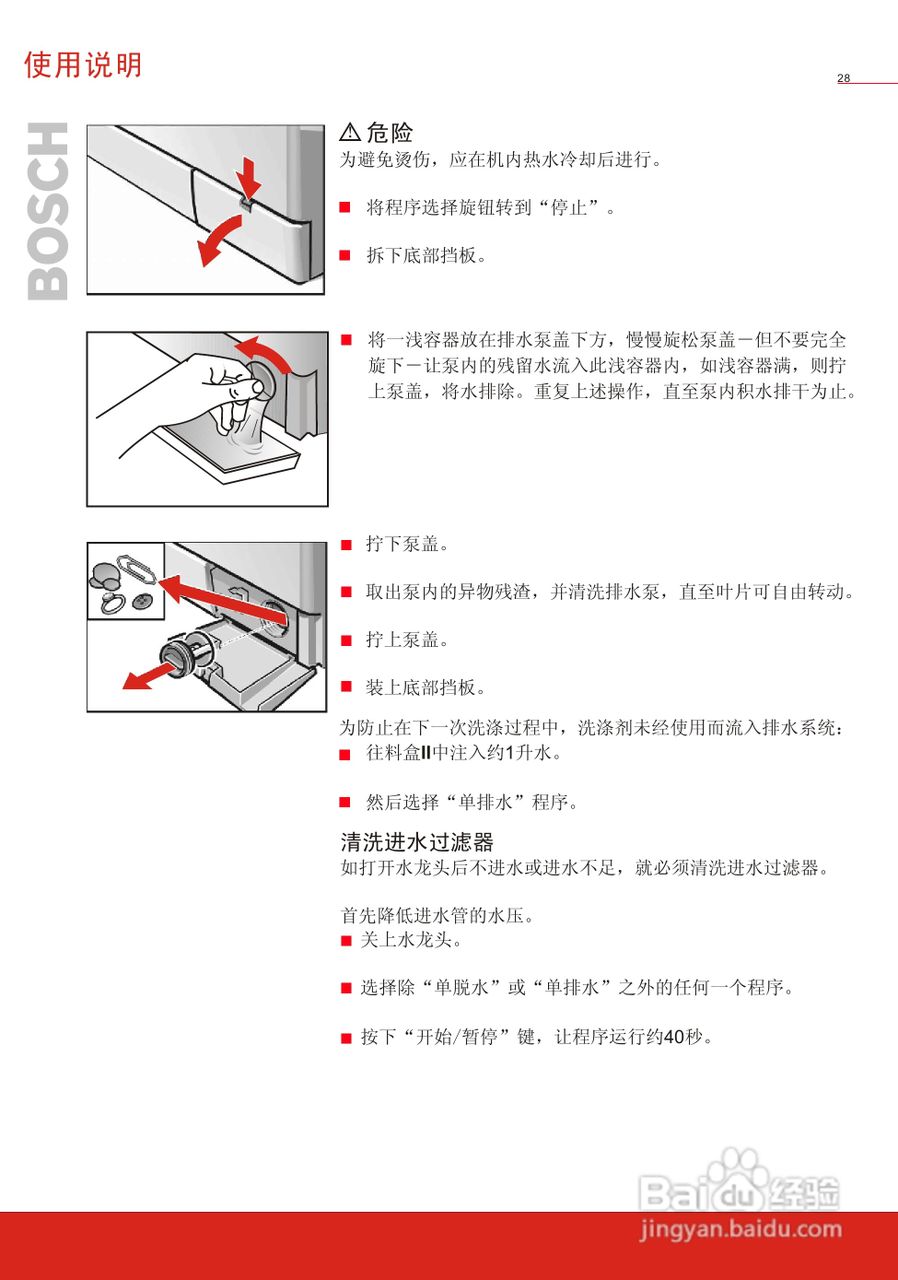 使用说明

28

BOSCH

⚠ 危险
为避免烫伤，应在机内热水冷却后进行。

■ 将程序选择旋钮转到“停止”。

■ 拆下底部挡板。

■ 将一浅容器放在排水泵盖下方，慢慢旋松泵盖－但不要完全旋下－让泵内的残留水流入此浅容器内，如浅容器满，则拧上泵盖，将水排除。重复上述操作，直至泵内积水排干为止。

■ 拧下泵盖。

■ 取出泵内的异物残渣，并清洗排水泵，直至叶片可自由转动。

■ 拧上泵盖。

■ 装上底部挡板。

为防止在下一次洗涤过程中，洗涤剂未经使用而流入排水系统：
■ 往料盒II中注入约1升水。

■ 然后选择“单排水”程序。

清洗进水过滤器
如打开水龙头后不进水或进水不足，就必须清洗进水过滤器。

首先降低进水管的水压。
■ 关上水龙头。

■ 选择除“单脱水”或“单排水”之外的任何一个程序。

■ 按下“开始/暂停”键，让程序运行约40秒。

Baidu 经验
jingyan.baidu.com