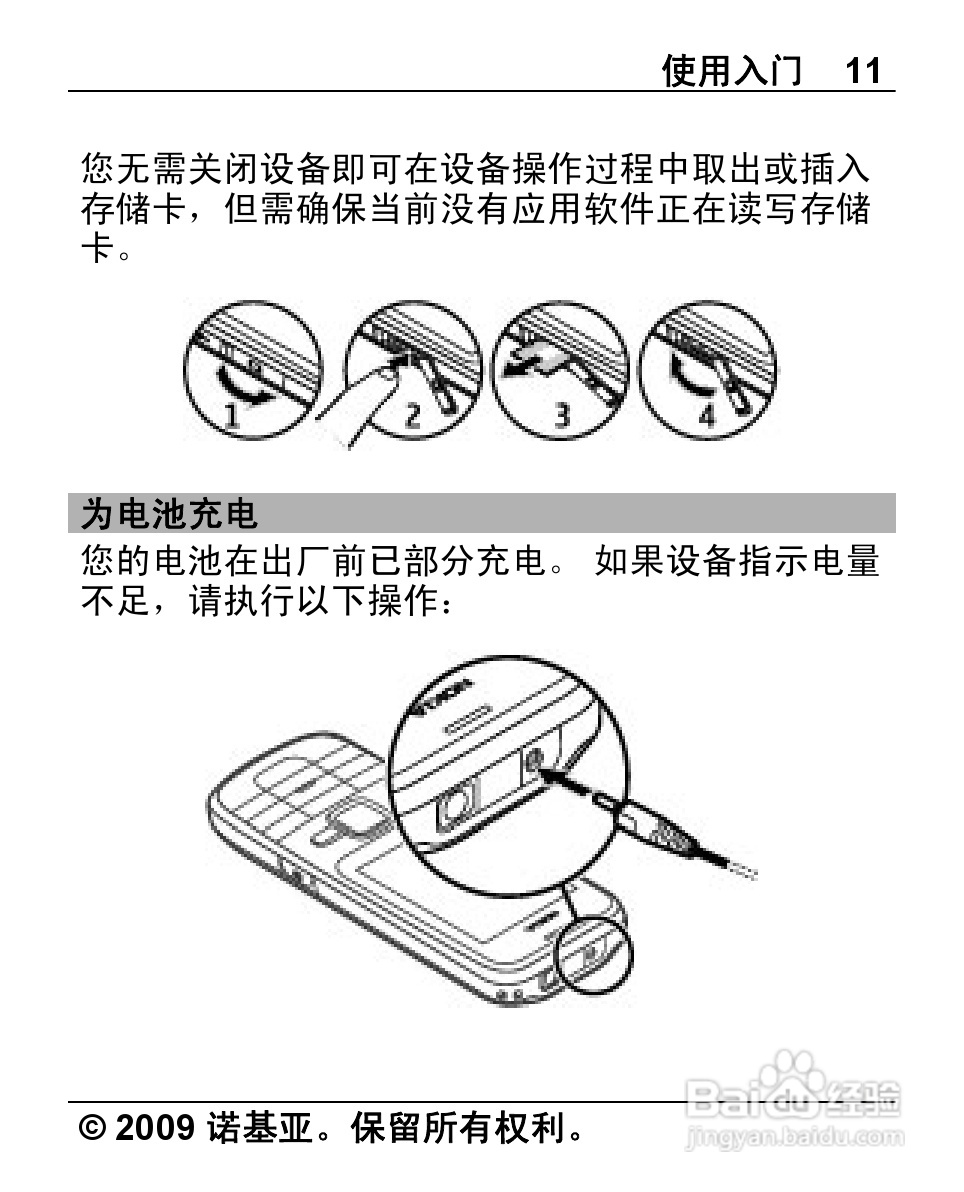 使用入门 11

您无需关闭设备即可在设备操作过程中取出或插入存储卡，但需确保当前没有应用软件正在读写存储卡。

1 2 3 4

为电池充电

您的电池在出厂前已部分充电。 如果设备指示电量不足，请执行以下操作：

NOKIA

© 2009 诺基亚。保留所有权利。

Baidu经验
jingyan.baidu.com