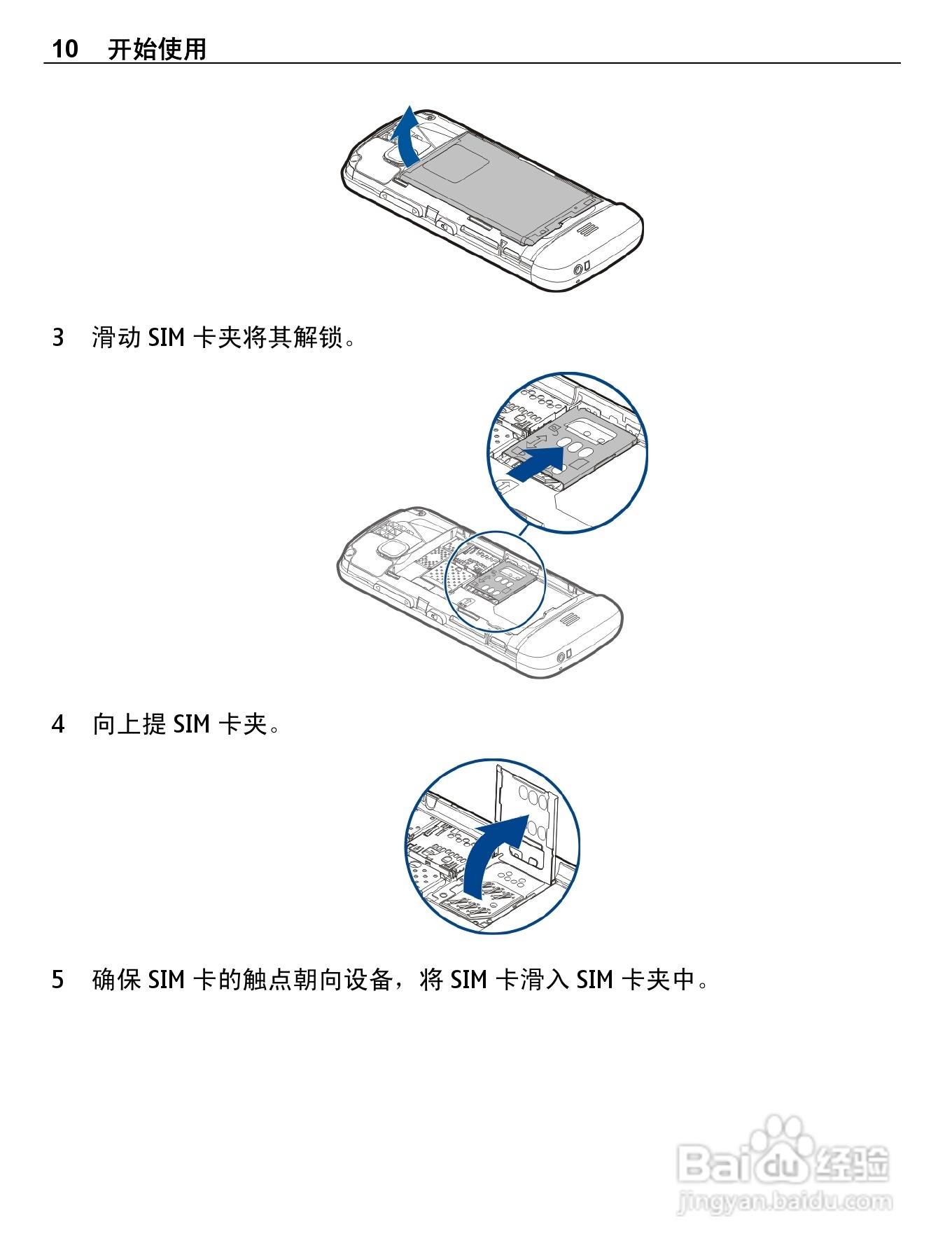 10 开始使用

3 滑动 SIM 卡夹将其解锁。

4 向上提 SIM 卡夹。

5 确保 SIM 卡的触点朝向设备，将 SIM 卡滑入 SIM 卡夹中。

Baidu 经验
jingyan.baidu.com