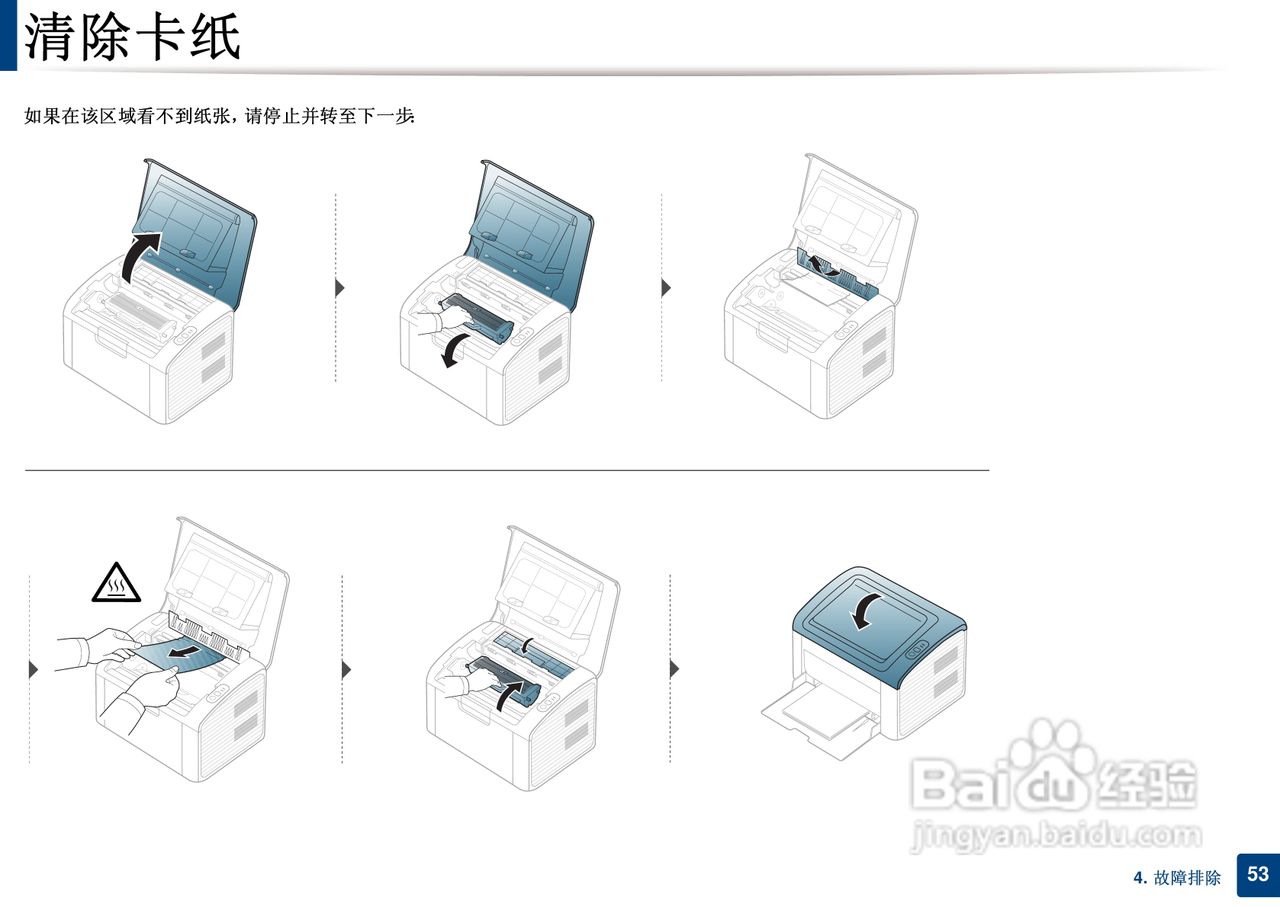 清除卡纸

如果在该区域看不到纸张，请停止并转至下一步:

Baidu 经验
jingyan.baidu.com

4. 故障排除

53