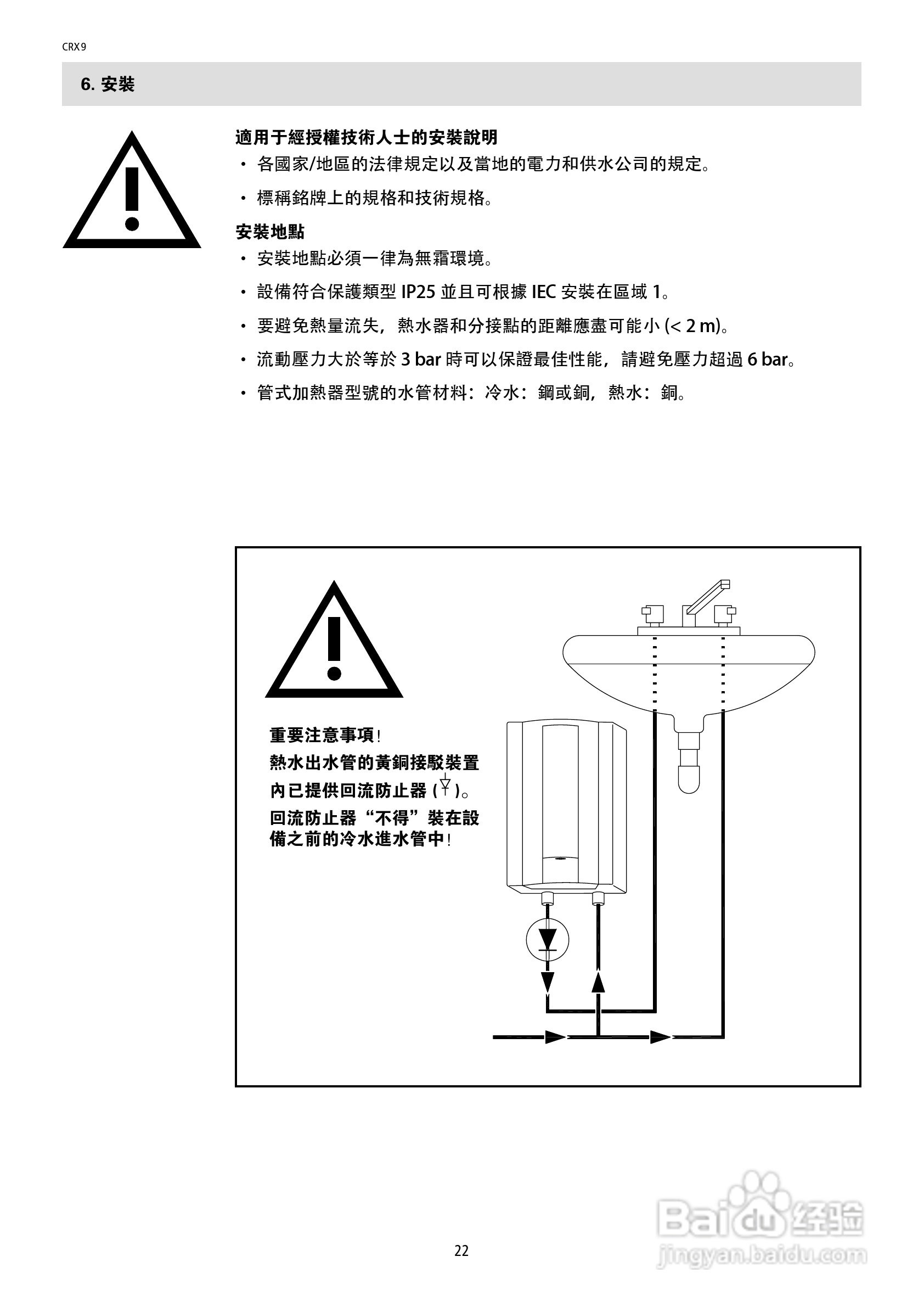 CRX 9

6. 安裝

適用于經授權技術人士的安裝說明

• 各國家/地區的法律規定以及當地的電力和供水公司的規定。

• 標稱銘牌上的規格和技術規格。

安裝地點

• 安裝地點必須一律為無霜環境。

• 設備符合保護類型 IP25 並且可根據 IEC 安裝在區域 1。

• 要避免熱量流失，熱水器和分接點的距離應盡可能小 (< 2 m)。

• 流動壓力大於等於 3 bar 時可以保證最佳性能，請避免壓力超過 6 bar。

• 管式加熱器型號的水管材料：冷水：鋼或銅，熱水：銅。

重要注意事項！
熱水出水管的黃銅接駁裝置內已提供回流防止器 ( )。
回流防止器“不得”裝在設備之前的冷水進水管中！

22

Baidu 经验
jingyan.baidu.com