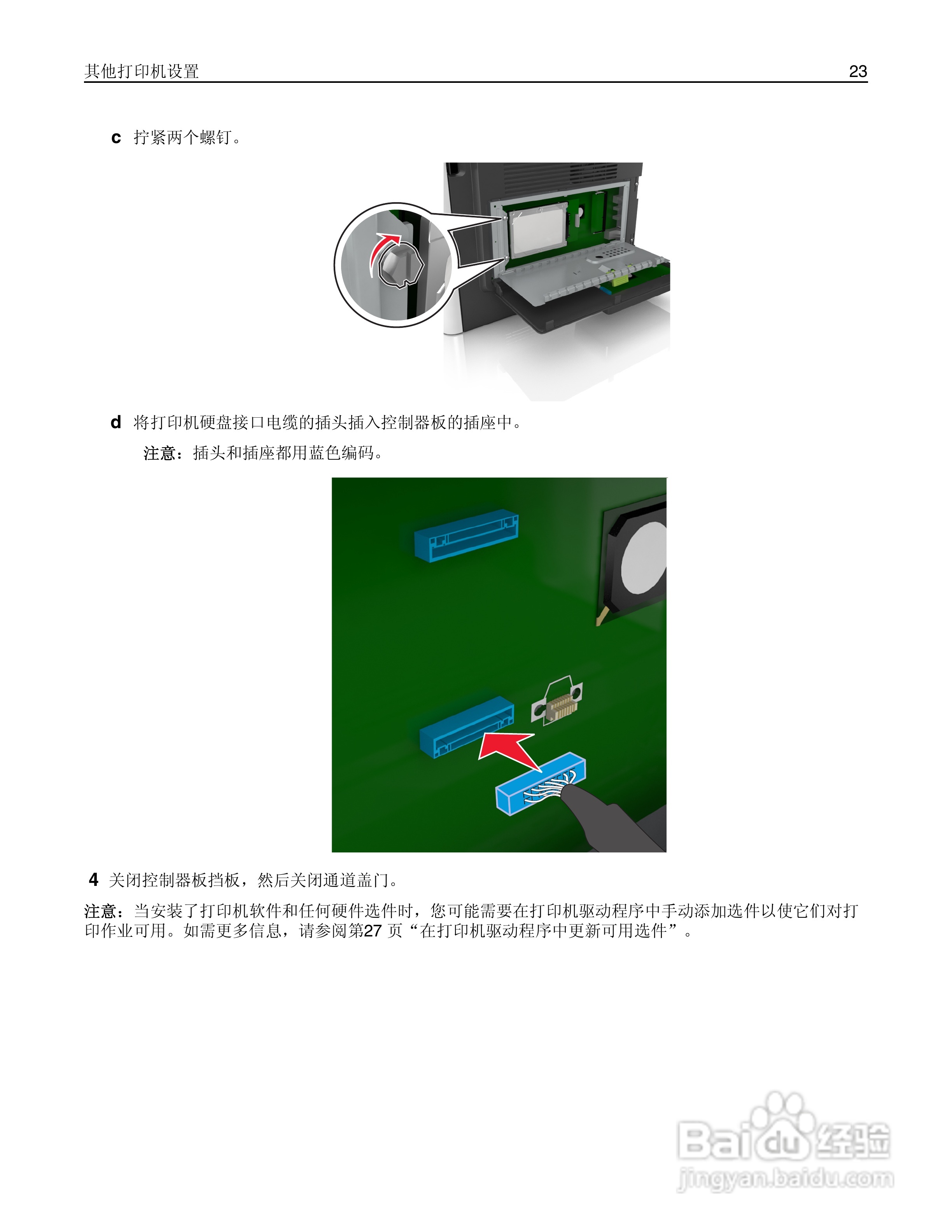 其他打印机设置 23

c 拧紧两个螺钉。

d 将打印机硬盘接口电缆的插头插入控制器板的插座中。

注意：插头和插座都用蓝色编码。

4 关闭控制器板挡板，然后关闭通道盖门。

注意：当安装了打印机软件和任何硬件选件时，您可能需要在打印机驱动程序中手动添加选件以使它们对打印作业可用。如需更多信息，请参阅第27 页“在打印机驱动程序中更新可用选件”。

Baidu经验
jingyan.baidu.com