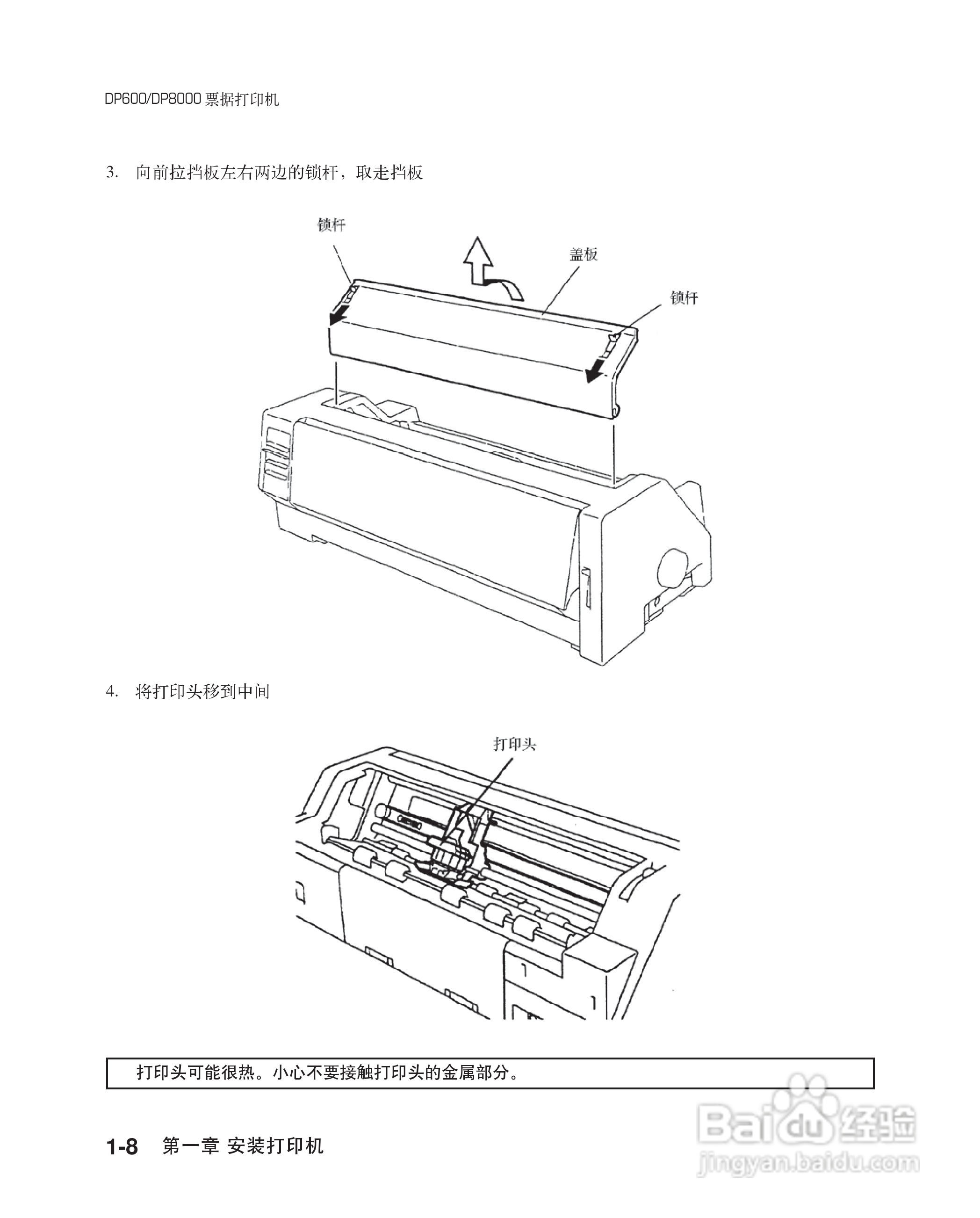 DP600/DP8000 票据打印机

3. 向前拉挡板左右两边的锁杆，取走挡板

锁杆

盖板

锁杆

4. 将打印头移到中间

打印头

打印头可能很热。小心不要接触打印头的金属部分。

1-8 第一章 安装打印机

Baidu 经验
jingyan.baidu.com