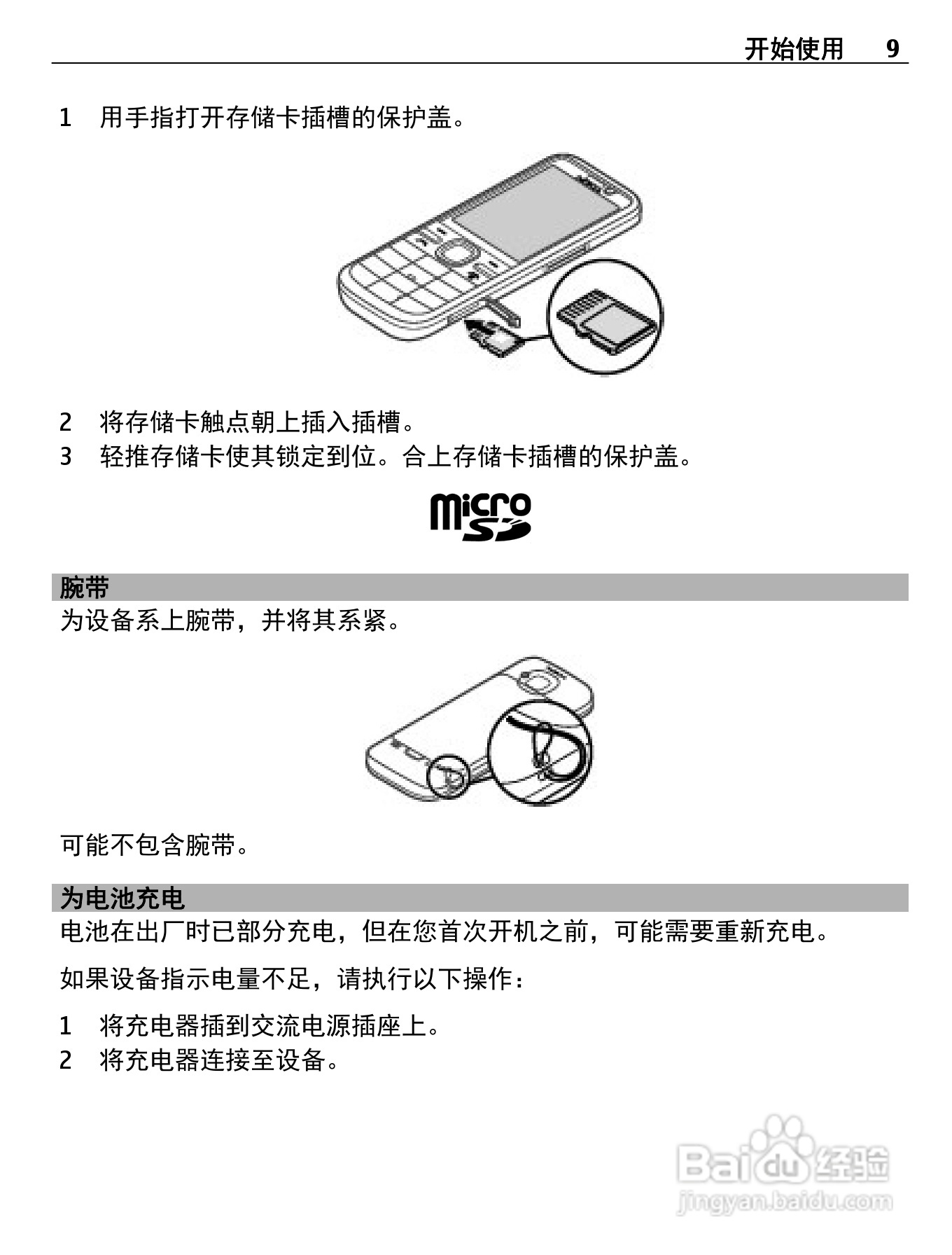 开始使用 9

1 用手指打开存储卡插槽的保护盖。

2 将存储卡触点朝上插入插槽。
3 轻推存储卡使其锁定到位。合上存储卡插槽的保护盖。

micro SD

腕带
为设备系上腕带，并将其系紧。

可能不包含腕带。

为电池充电
电池在出厂时已部分充电，但在您首次开机之前，可能需要重新充电。

如果设备指示电量不足，请执行以下操作：

1 将充电器插到交流电源插座上。
2 将充电器连接至设备。

Baidu 经验
jingyan.baidu.com