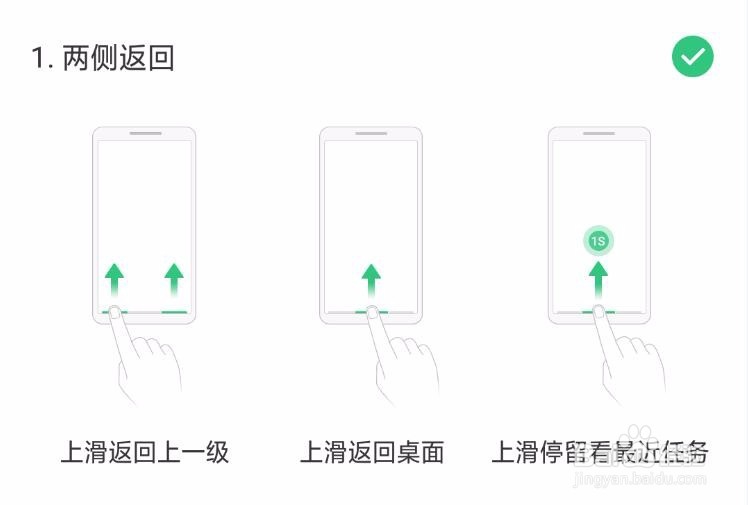 1. 两侧返回

1S

上滑返回上一级

上滑返回桌面

上滑停留看最近任务

jingyan.baidu.com