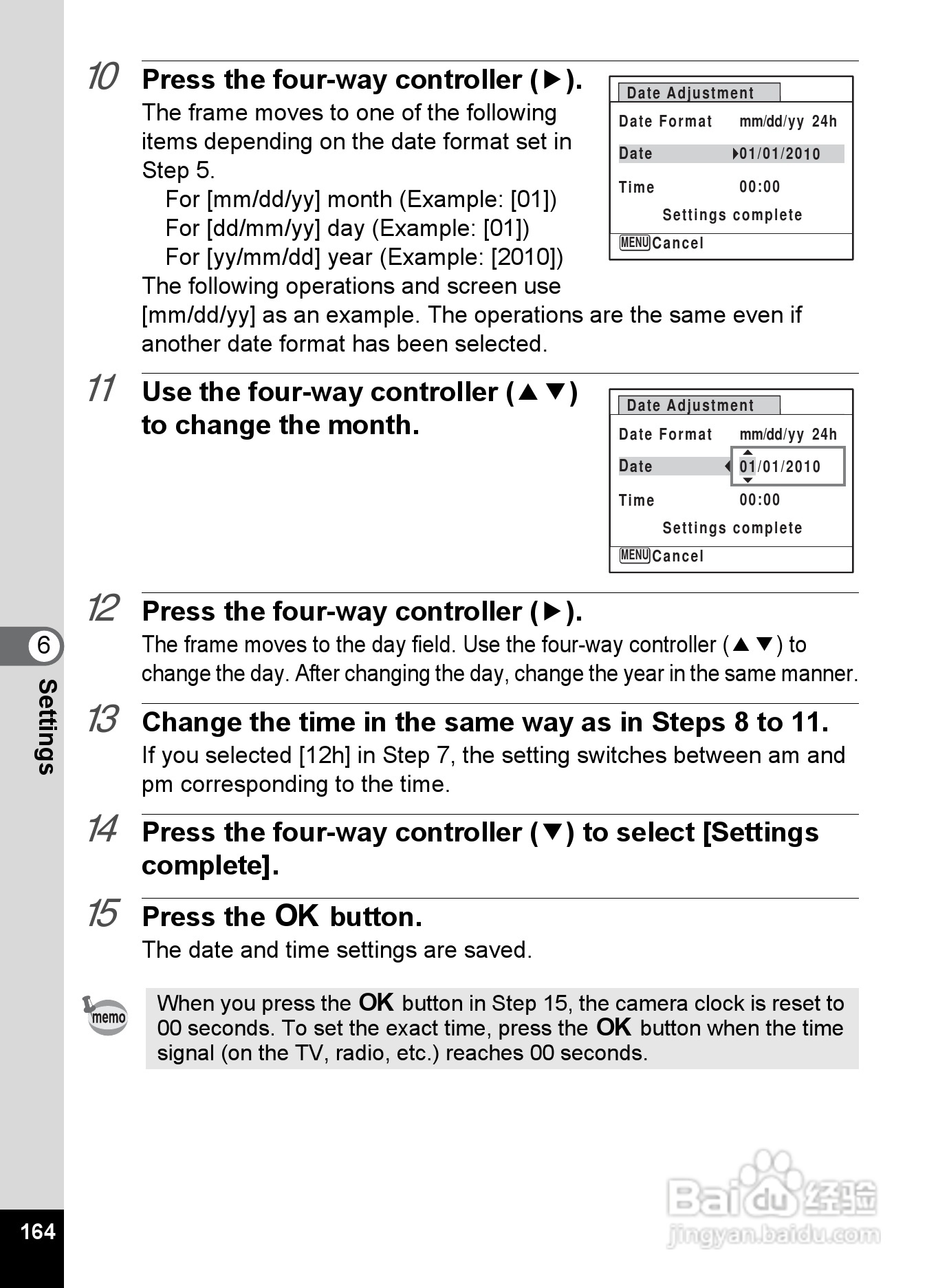 10 Press the four-way controller (▶).

The frame moves to one of the following items depending on the date format set in Step 5.
For [mm/dd/yy] month (Example: [01])
For [dd/mm/yy] day (Example: [01])
For [yy/mm/dd] year (Example: [2010])
The following operations and screen use [mm/dd/yy] as an example. The operations are the same even if another date format has been selected.

Date Adjustment
Date Format mm/dd/yy 24h
Date ▶01/01/2010
Time 00:00
Settings complete
MENU Cancel

11 Use the four-way controller (▲▼) to change the month.

Date Adjustment
Date Format mm/dd/yy 24h
Date ◀ 01/01/2010
Time 00:00
Settings complete
MENU Cancel

12 Press the four-way controller (▶).

The frame moves to the day field. Use the four-way controller (▲▼) to change the day. After changing the day, change the year in the same manner.

13 Change the time in the same way as in Steps 8 to 11.

If you selected [12h] in Step 7, the setting switches between am and pm corresponding to the time.

14 Press the four-way controller (▼) to select [Settings complete].

15 Press the OK button.

The date and time settings are saved.

memo

When you press the OK button in Step 15, the camera clock is reset to 00 seconds. To set the exact time, press the OK button when the time signal (on the TV, radio, etc.) reaches 00 seconds.

6 Settings

164

Baidu 经验
jingyan.baidu.com