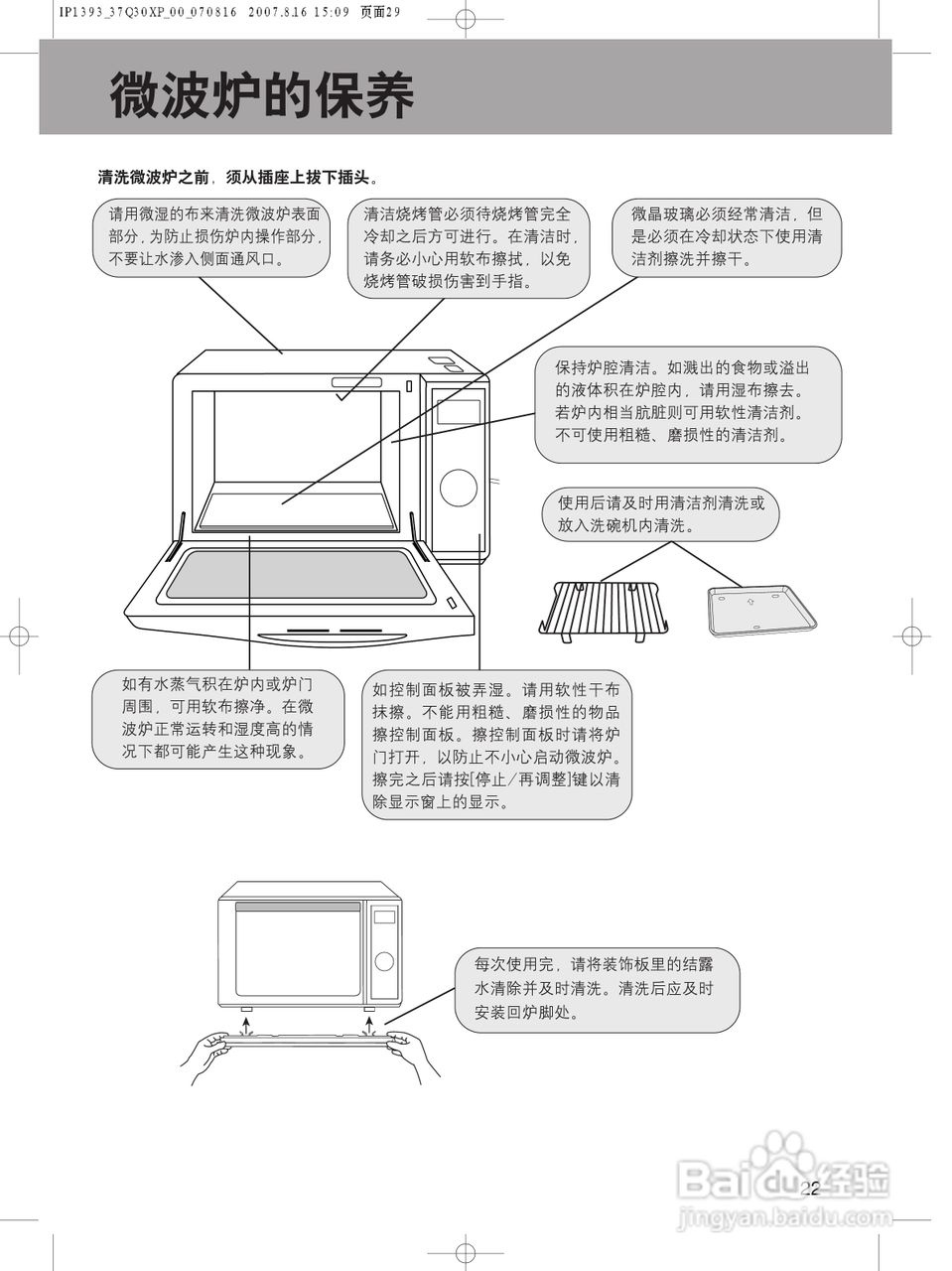 IP1393_37Q30XP_00_070816 2007.8.16 15:09 页面29

微波炉的保养

清洗微波炉之前，须从插座上拔下插头。

请用微湿的布来清洗微波炉表面部分，为防止损伤炉内操作部分，不要让水渗入侧面通风口。

清洁烧烤管必须待烧烤管完全冷却之后方可进行。在清洁时，请务必小心用软布擦拭，以免烧烤管破损伤害到手指。

微晶玻璃必须经常清洁，但是必须在冷却状态下使用清洁剂擦洗并擦干。

保持炉腔清洁。如溅出的食物或溢出的液体积在炉腔内，请用湿布擦去。若炉内相当肮脏则可用软性清洁剂。不可使用粗糙、磨损性的清洁剂。

使用后请及时用清洁剂清洗或放入洗碗机内清洗。

如有水蒸气积在炉内或炉门周围，可用软布擦净。在微波炉正常运转和湿度高的情况下都可能产生这种现象。

如控制面板被弄湿。请用软性干布抹擦。不能用粗糙、磨损性的物品擦控制面板。擦控制面板时请将炉门打开，以防止不小心启动微波炉。擦完之后请按[停止/再调整]键以清除显示窗上的显示。

每次使用完，请将装饰板里的结露水清除并及时清洗。清洗后应及时安装回炉脚处。

22

Baidu经验
jingyan.baidu.com