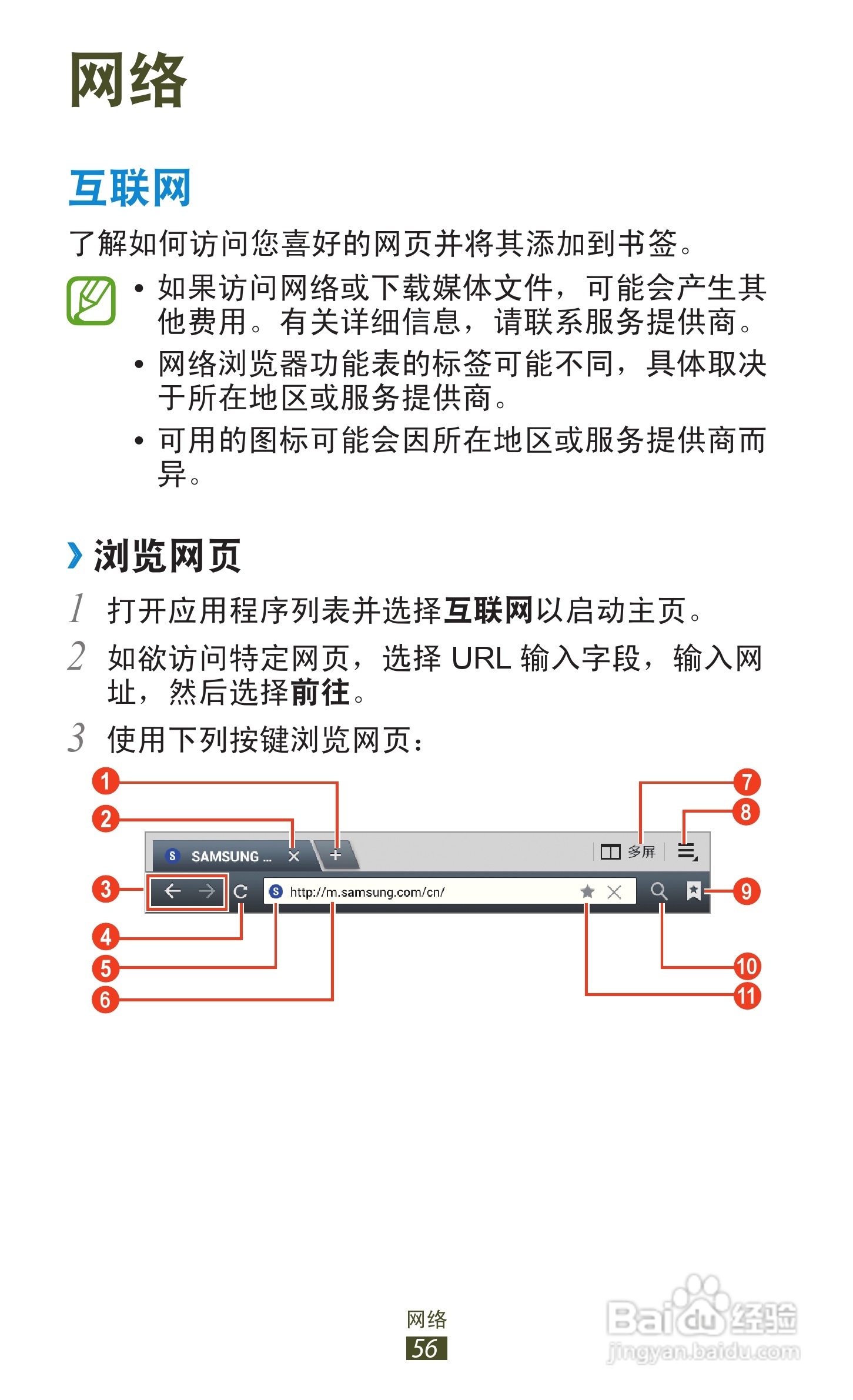 网络

互联网

了解如何访问您喜好的网页并将其添加到书签。

• 如果访问网络或下载媒体文件，可能会产生其他费用。有关详细信息，请联系服务提供商。
• 网络浏览器功能表的标签可能不同，具体取决于所在地区或服务提供商。
• 可用的图标可能会因所在地区或服务提供商而异。

› 浏览网页

1 打开应用程序列表并选择互联网以启动主页。
2 如欲访问特定网页，选择 URL 输入字段，输入网址，然后选择前往。
3 使用下列按键浏览网页：

1
2
3
4
5
6
7
8
9
10
11
SAMSUNG ...
多屏
http://m.samsung.com/cn/

网络
56

Baidu 经验
jingyan.baidu.com