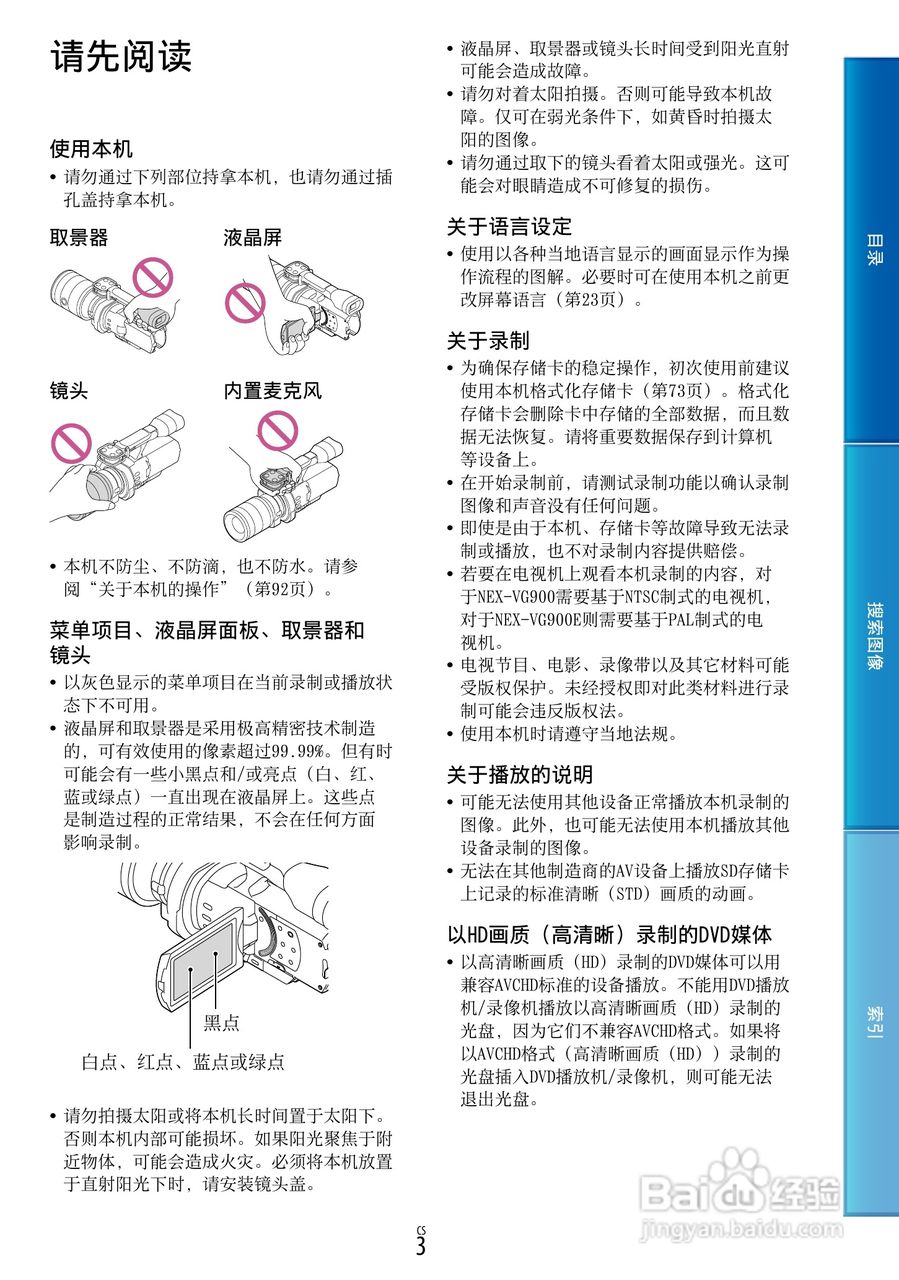 请先阅读

使用本机

• 请勿通过下列部位持拿本机，也请勿通过插孔盖持拿本机。

取景器

液晶屏

镜头

内置麦克风

• 本机不防尘、不防滴，也不防水。请参阅“关于本机的操作”（第92页）。

菜单项目、液晶屏面板、取景器和镜头

• 以灰色显示的菜单项目在当前录制或播放状态下不可用。
• 液晶屏和取景器是采用极高精密技术制造的，可有效使用的像素超过99.99%。但有时可能会有一些小黑点和/或亮点（白、红、蓝或绿点）一直出现在液晶屏上。这些点是制造过程的正常结果，不会在任何方面影响录制。

黑点

白点、红点、蓝点或绿点

• 请勿拍摄太阳或将本机长时间置于太阳下。否则本机内部可能损坏。如果阳光聚焦于附近物体，可能会造成火灾。必须将本机放置于直射阳光下时，请安装镜头盖。
• 液晶屏、取景器或镜头长时间受到阳光直射可能会造成故障。
• 请勿对着太阳拍摄。否则可能导致本机故障。仅可在弱光条件下，如黄昏时拍摄太阳的图像。
• 请勿通过取下的镜头看着太阳或强光。这可能会对眼睛造成不可修复的损伤。

关于语言设定

• 使用以各种当地语言显示的画面显示作为操作流程的图解。必要时可在使用本机之前更改屏幕语言（第23页）。

关于录制

• 为确保存储卡的稳定操作，初次使用前建议使用本机格式化存储卡（第73页）。格式化存储卡会删除卡中存储的全部数据，而且数据无法恢复。请将重要数据保存到计算机等设备上。
• 在开始录制前，请测试录制功能以确认录制图像和声音没有任何问题。
• 即使是由于本机、存储卡等故障导致无法录制或播放，也不对录制内容提供赔偿。
• 若要在电视机上观看本机录制的内容，对于NEX-VG900需要基于NTSC制式的电视机，对于NEX-VG900E则需要基于PAL制式的电视机。
• 电视节目、电影、录像带以及其它材料可能受版权保护。未经授权即对此类材料进行录制可能会违反版权法。
• 使用本机时请遵守当地法规。

关于播放的说明

• 可能无法使用其他设备正常播放本机录制的图像。此外，也可能无法使用本机播放其他设备录制的图像。
• 无法在其他制造商的AV设备上播放SD存储卡上记录的标准清晰（STD）画质的动画。

以HD画质（高清晰）录制的DVD媒体

• 以高清晰画质（HD）录制的DVD媒体可以用兼容AVCHD标准的设备播放。不能用DVD播放机/录像机播放以高清晰画质（HD）录制的光盘，因为它们不兼容AVCHD格式。如果将以AVCHD格式（高清晰画质（HD））录制的光盘插入DVD播放机/录像机，则可能无法退出光盘。

目录

搜索图像

索引

Baidu经验
jingyan.baidu.com

CS
3