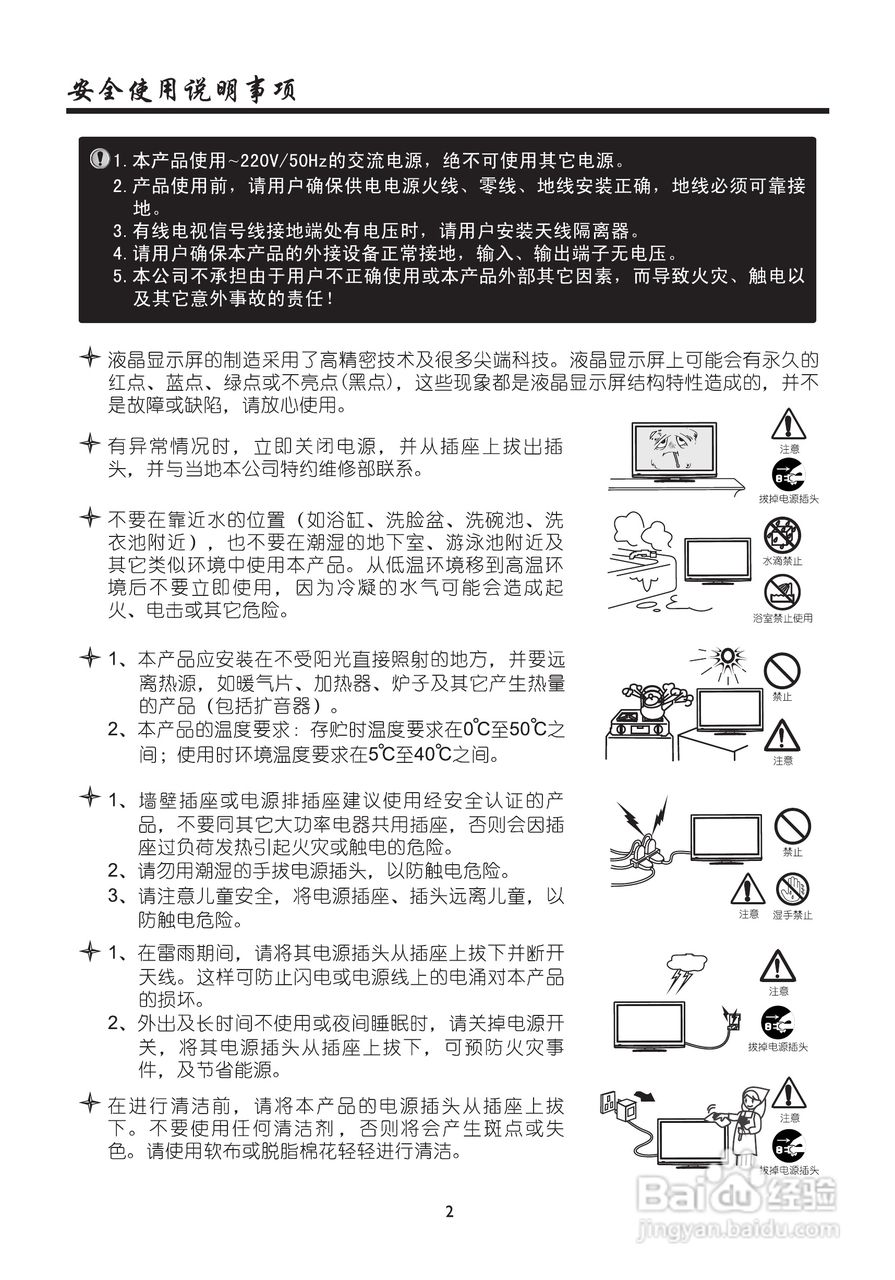 安全使用说明事项

1. 本产品使用~220V/50Hz的交流电源，绝不可使用其它电源。
2. 产品使用前，请用户确保供电电源火线、零线、地线安装正确，地线必须可靠接地。
3. 有线电视信号线接地端处有电压时，请用户安装天线隔离器。
4. 请用户确保本产品的外接设备正常接地，输入、输出端子无电压。
5. 本公司不承担由于用户不正确使用或本产品外部其它因素，而导致火灾、触电以及其它意外事故的责任！

液晶显示屏的制造采用了高精密技术及很多尖端科技。液晶显示屏上可能会有永久的红点、蓝点、绿点或不亮点(黑点)，这些现象都是液晶显示屏结构特性造成的，并不是故障或缺陷，请放心使用。

有异常情况时，立即关闭电源，并从插座上拔出插头，并与当地本公司特约维修部联系。

注意
拔掉电源插头

不要在靠近水的位置（如浴缸、洗脸盆、洗碗池、洗衣池附近），也不要在潮湿的地下室、游泳池附近及其它类似环境中使用本产品。从低温环境移到高温环境后不要立即使用，因为冷凝的水气可能会造成起火、电击或其它危险。

水滴禁止
浴室禁止使用

1、本产品应安装在不受阳光直接照射的地方，并要远离热源，如暖气片、加热器、炉子及其它产生热量的产品（包括扩音器）。
2、本产品的温度要求：存贮时温度要求在0℃至50℃之间；使用时环境温度要求在5℃至40℃之间。

禁止
注意

1、墙壁插座或电源排插座建议使用经安全认证的产品，不要同其它大功率电器共用插座，否则会因插座过负荷发热引起火灾或触电的危险。
2、请勿用潮湿的手拔电源插头，以防触电危险。
3、请注意儿童安全，将电源插座、插头远离儿童，以防触电危险。

禁止
注意　湿手禁止

1、在雷雨期间，请将其电源插头从插座上拔下并断开天线。这样可防止闪电或电源线上的电涌对本产品的损坏。
2、外出及长时间不使用或夜间睡眠时，请关掉电源开关，将其电源插头从插座上拔下，可预防火灾事件，及节省能源。

注意
拔掉电源插头

在进行清洁前，请将本产品的电源插头从插座上拔下。不要使用任何清洁剂，否则将会产生斑点或失色。请使用软布或脱脂棉花轻轻进行清洁。

注意
拔掉电源插头

2

Baidu经验
jingyan.baidu.com