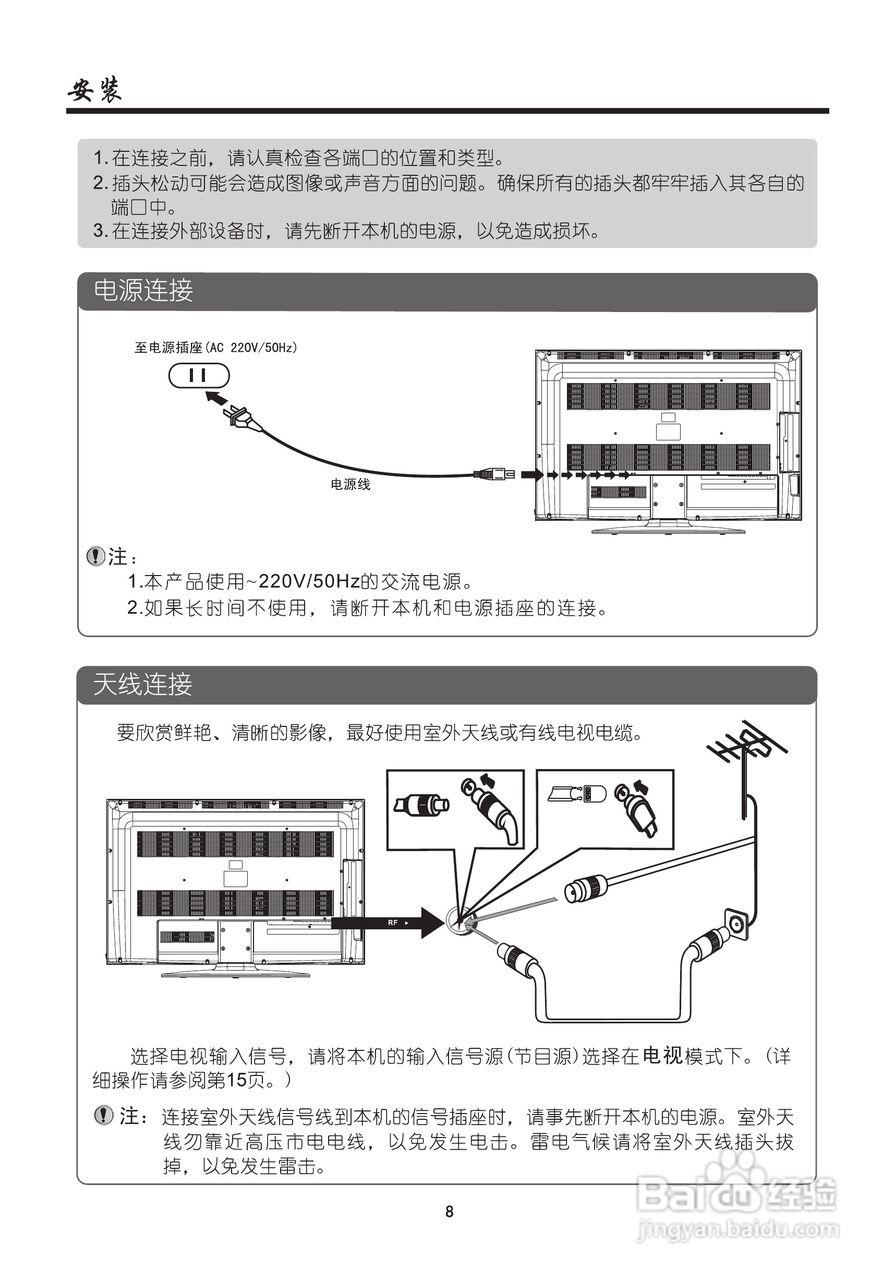 安装

1. 在连接之前，请认真检查各端口的位置和类型。
2. 插头松动可能会造成图像或声音方面的问题。确保所有的插头都牢牢插入其各自的端口中。
3. 在连接外部设备时，请先断开本机的电源，以免造成损坏。

电源连接

至电源插座(AC 220V/50Hz)

电源线

注：
1.本产品使用~220V/50Hz的交流电源。
2.如果长时间不使用，请断开本机和电源插座的连接。

天线连接

要欣赏鲜艳、清晰的影像，最好使用室外天线或有线电视电缆。

RF

选择电视输入信号，请将本机的输入信号源(节目源)选择在电视模式下。(详细操作请参阅第15页。)

注：连接室外天线信号线到本机的信号插座时，请事先断开本机的电源。室外天线勿靠近高压市电电线，以免发生电击。雷电气候请将室外天线插头拔掉，以免发生雷击。

8

Baidu经验
jingyan.baidu.com