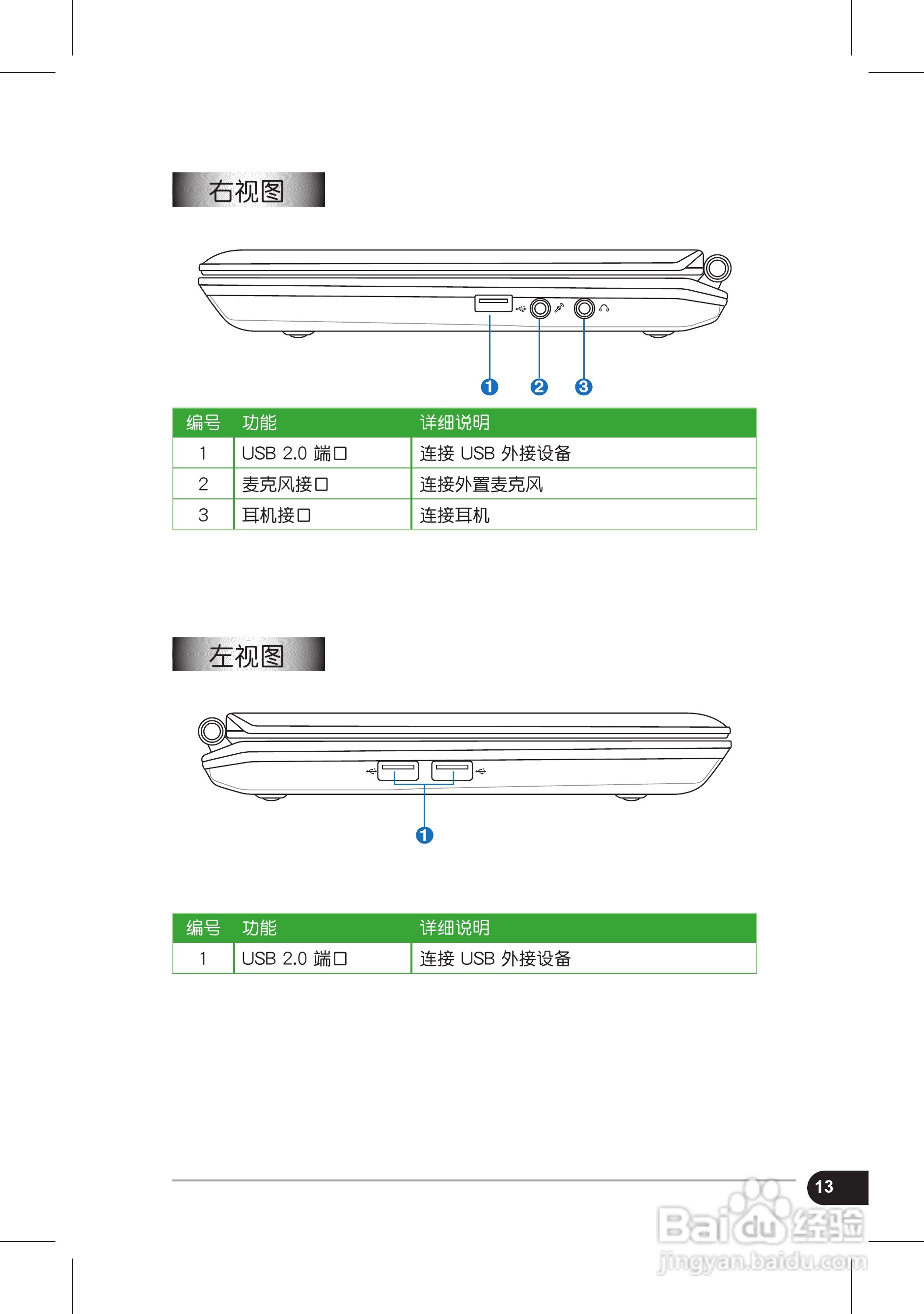 右视图

1 2 3

| 编号 | 功能 | 详细说明 |
|---|---|---|
| 1 | USB 2.0 端口 | 连接 USB 外接设备 |
| 2 | 麦克风接口 | 连接外置麦克风 |
| 3 | 耳机接口 | 连接耳机 |

左视图

1

| 编号 | 功能 | 详细说明 |
|---|---|---|
| 1 | USB 2.0 端口 | 连接 USB 外接设备 |

13

Baidu 经验
jingyan.baidu.com