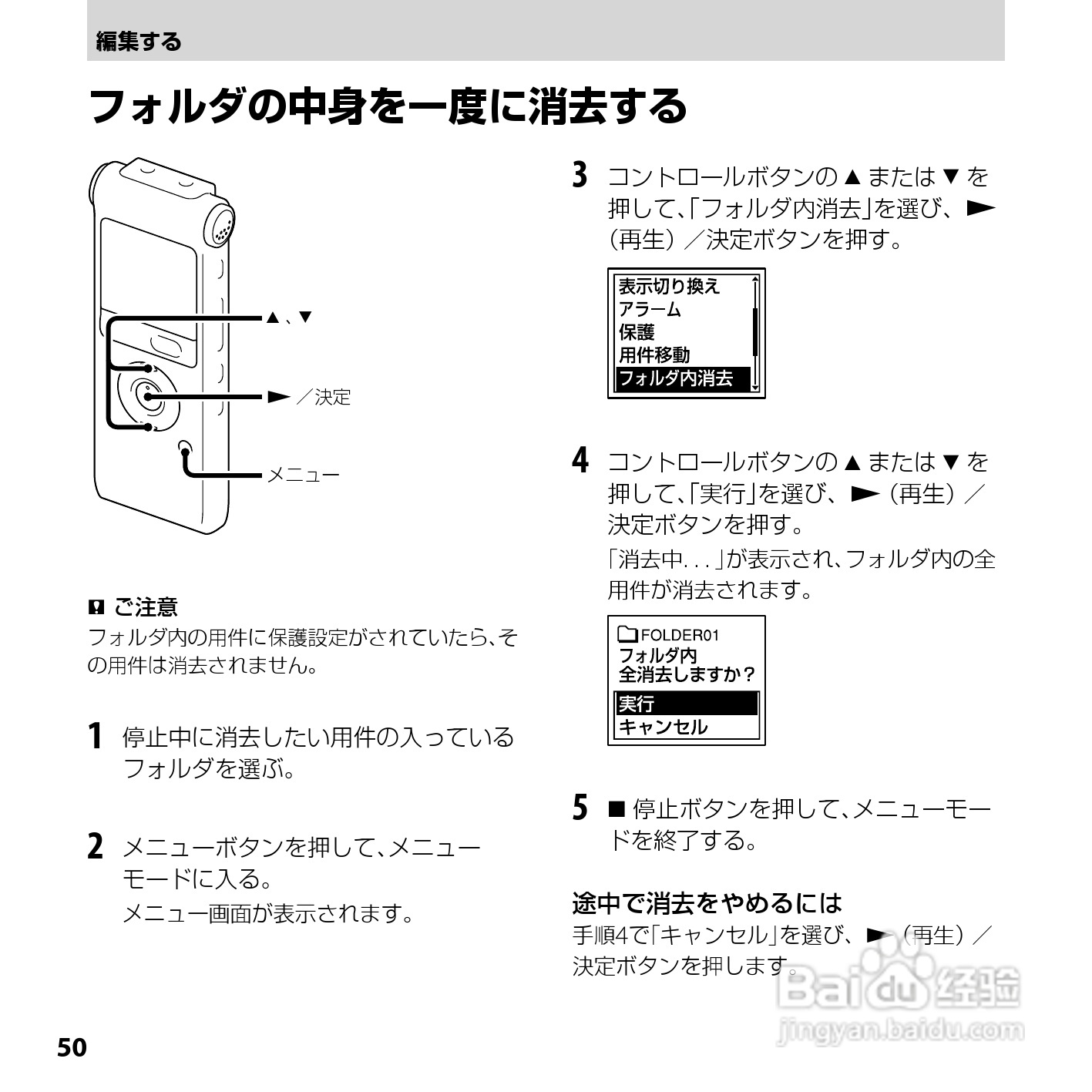 編集する

フォルダの中身を一度に消去する

▲、▼

►／決定

メニュー

ご注意

フォルダ内の用件に保護設定がされていたら、その用件は消去されません。

1 停止中に消去したい用件の入っているフォルダを選ぶ。

2 メニューボタンを押して、メニューモードに入る。

メニュー画面が表示されます。

3 コントロールボタンの▲または▼を押して、「フォルダ内消去」を選び、►（再生）／決定ボタンを押す。

表示切り換え
アラーム
保護
用件移動
フォルダ内消去

4 コントロールボタンの▲または▼を押して、「実行」を選び、►（再生）／決定ボタンを押す。

「消去中. . .」が表示され、フォルダ内の全用件が消去されます。

FOLDER01
フォルダ内
全消去しますか？
実行
キャンセル

5 ■ 停止ボタンを押して、メニューモードを終了する。

途中で消去をやめるには

手順4で「キャンセル」を選び、►（再生）／決定ボタンを押します。

Baidu 经验
jingyan.baidu.com

50