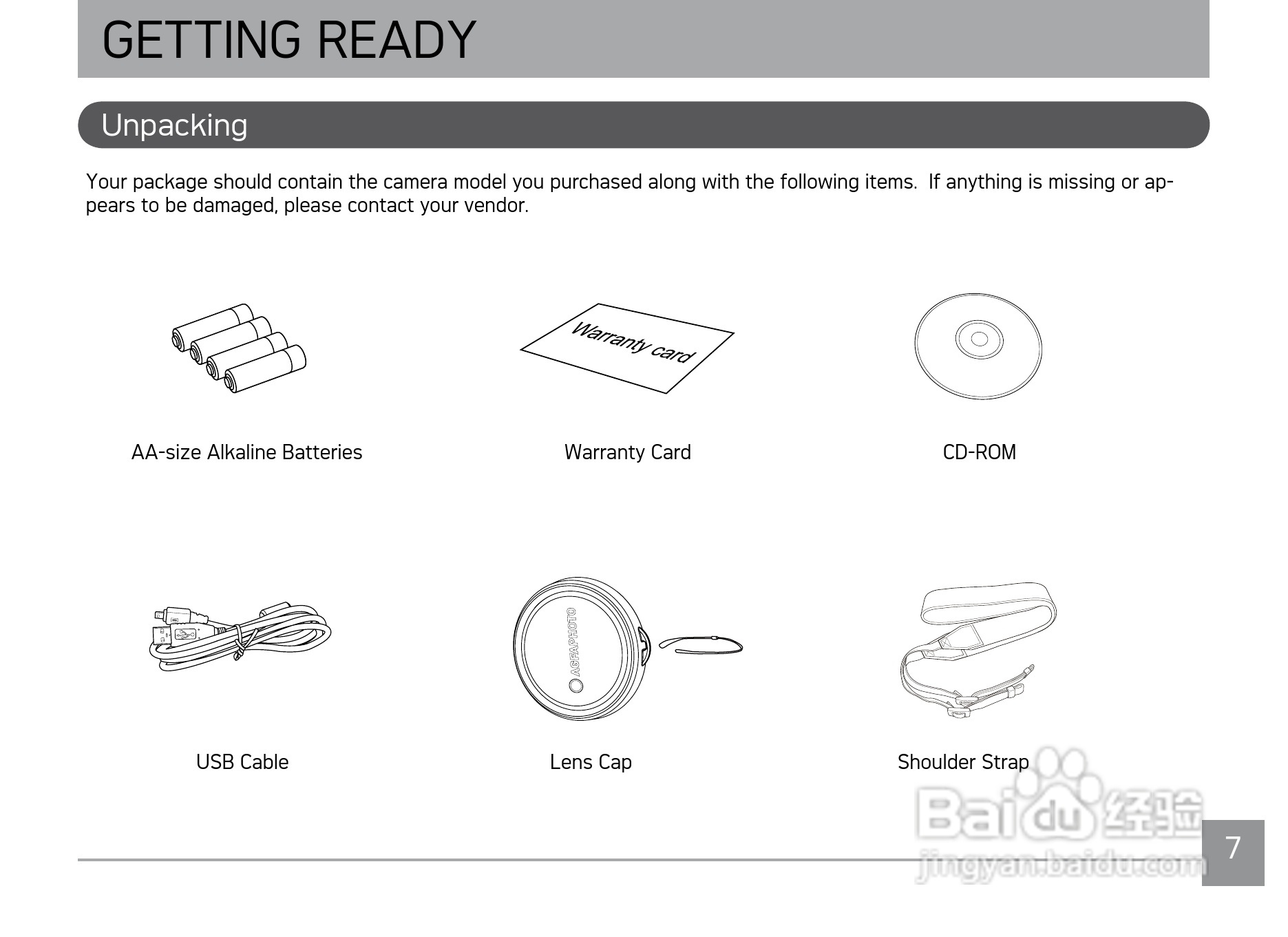 GETTING READY

Unpacking

Your package should contain the camera model you purchased along with the following items. If anything is missing or appears to be damaged, please contact your vendor.

Warranty card

AA-size Alkaline Batteries

Warranty Card

CD-ROM

AGFAPHOTO

USB Cable

Lens Cap

Shoulder Strap

Baidu 经验
jingyan.baidu.com

7