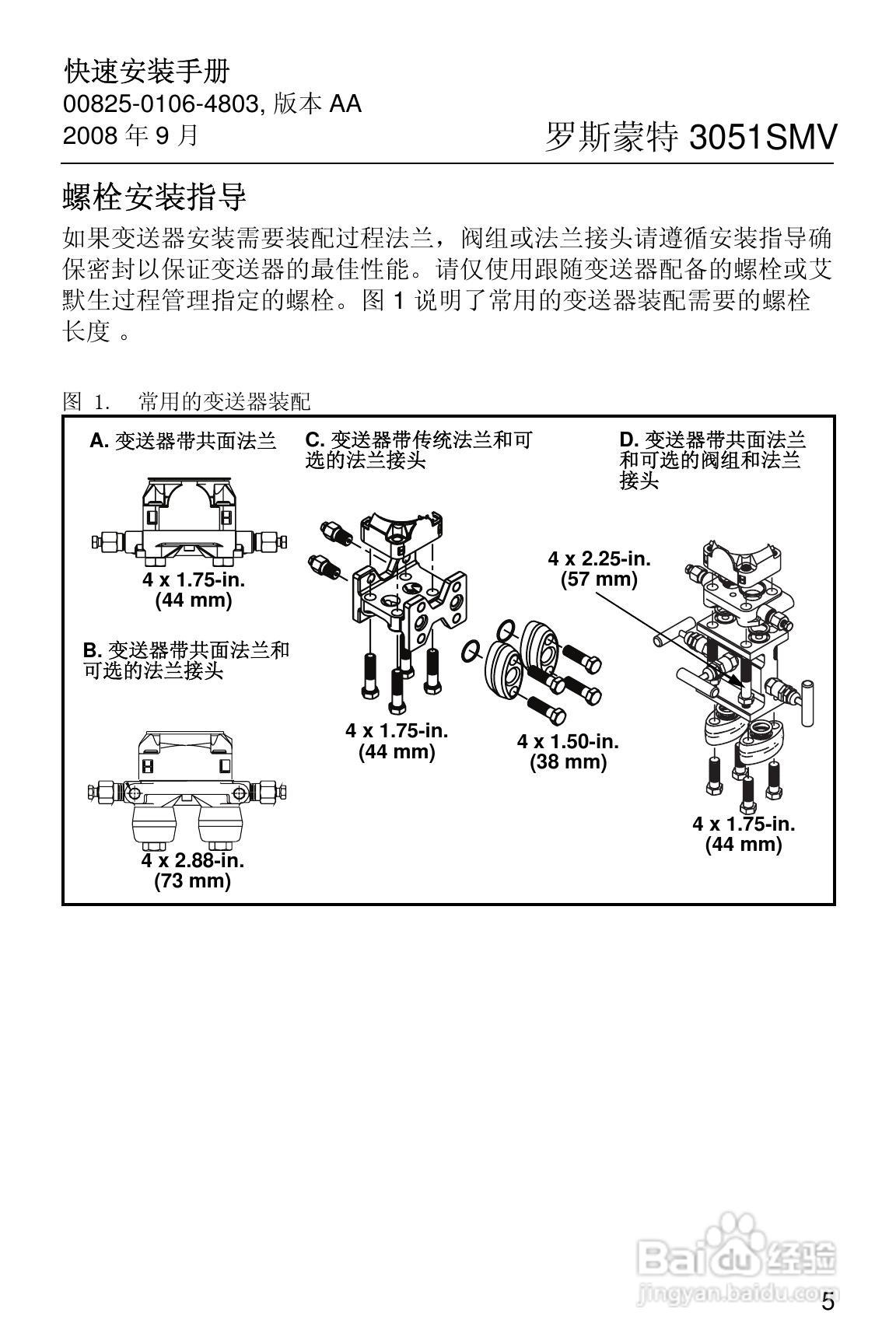 快速安装手册
00825-0106-4803, 版本 AA
2008 年 9 月

罗斯蒙特 3051SMV

螺栓安装指导

如果变送器安装需要装配过程法兰，阀组或法兰接头请遵循安装指导确保密封以保证变送器的最佳性能。请仅使用跟随变送器配备的螺栓或艾默生过程管理指定的螺栓。图 1 说明了常用的变送器装配需要的螺栓长度 。

图 1. 常用的变送器装配

A. 变送器带共面法兰

4 x 1.75-in. (44 mm)

B. 变送器带共面法兰和可选的法兰接头

4 x 2.88-in. (73 mm)

C. 变送器带传统法兰和可选的法兰接头

4 x 1.75-in. (44 mm)

4 x 1.50-in. (38 mm)

D. 变送器带共面法兰和可选的阀组和法兰接头

4 x 2.25-in. (57 mm)

4 x 1.75-in. (44 mm)

Baidu 经验
jingyan.baidu.com

5