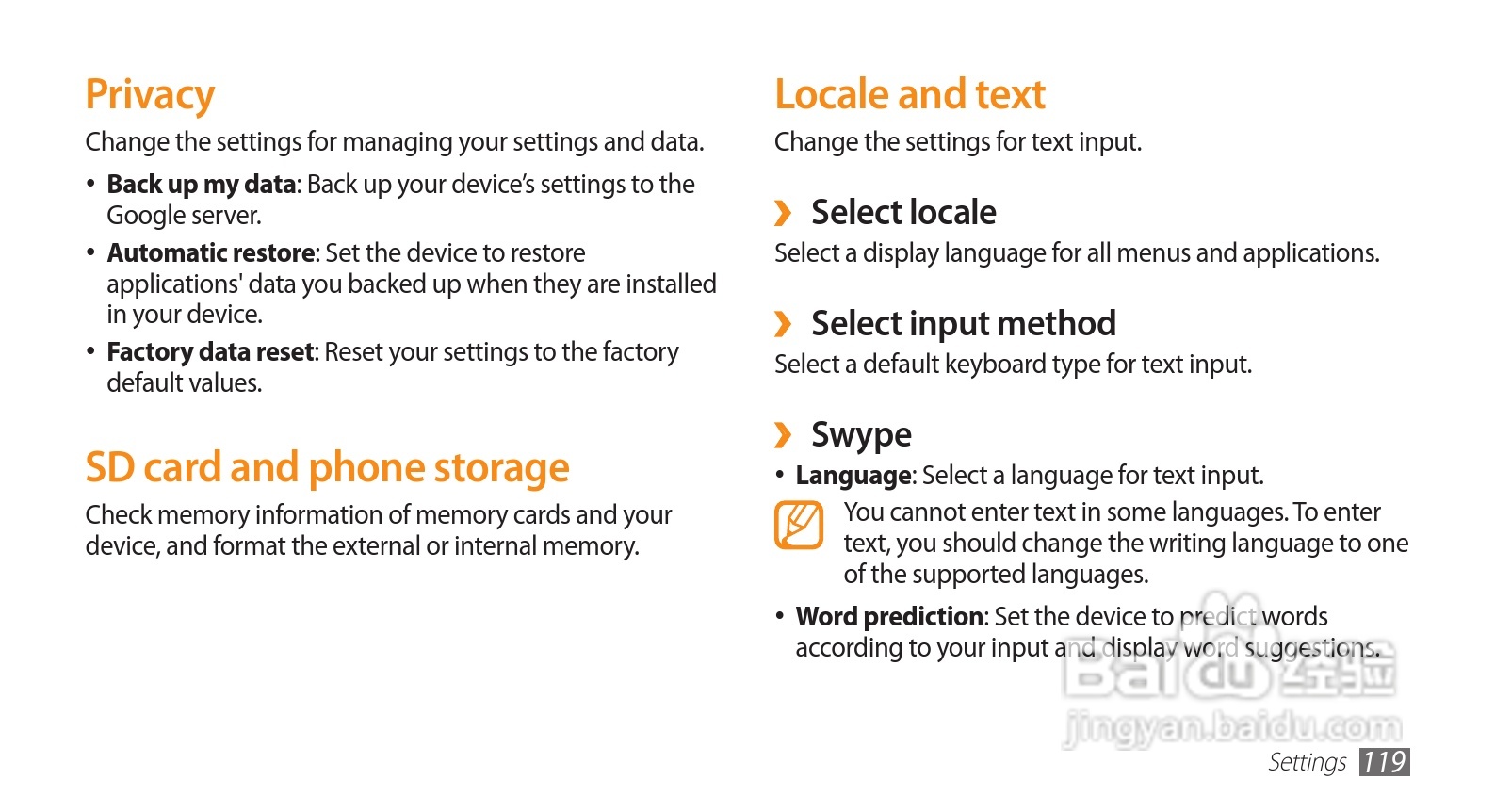 Privacy

Change the settings for managing your settings and data.

• Back up my data: Back up your device's settings to the Google server.
• Automatic restore: Set the device to restore applications' data you backed up when they are installed in your device.
• Factory data reset: Reset your settings to the factory default values.

SD card and phone storage

Check memory information of memory cards and your device, and format the external or internal memory.

Locale and text

Change the settings for text input.

› Select locale

Select a display language for all menus and applications.

› Select input method

Select a default keyboard type for text input.

› Swype

• Language: Select a language for text input.

You cannot enter text in some languages. To enter text, you should change the writing language to one of the supported languages.

• Word prediction: Set the device to predict words according to your input and display word suggestions.

Baidu经验
jingyan.baidu.com

Settings 119