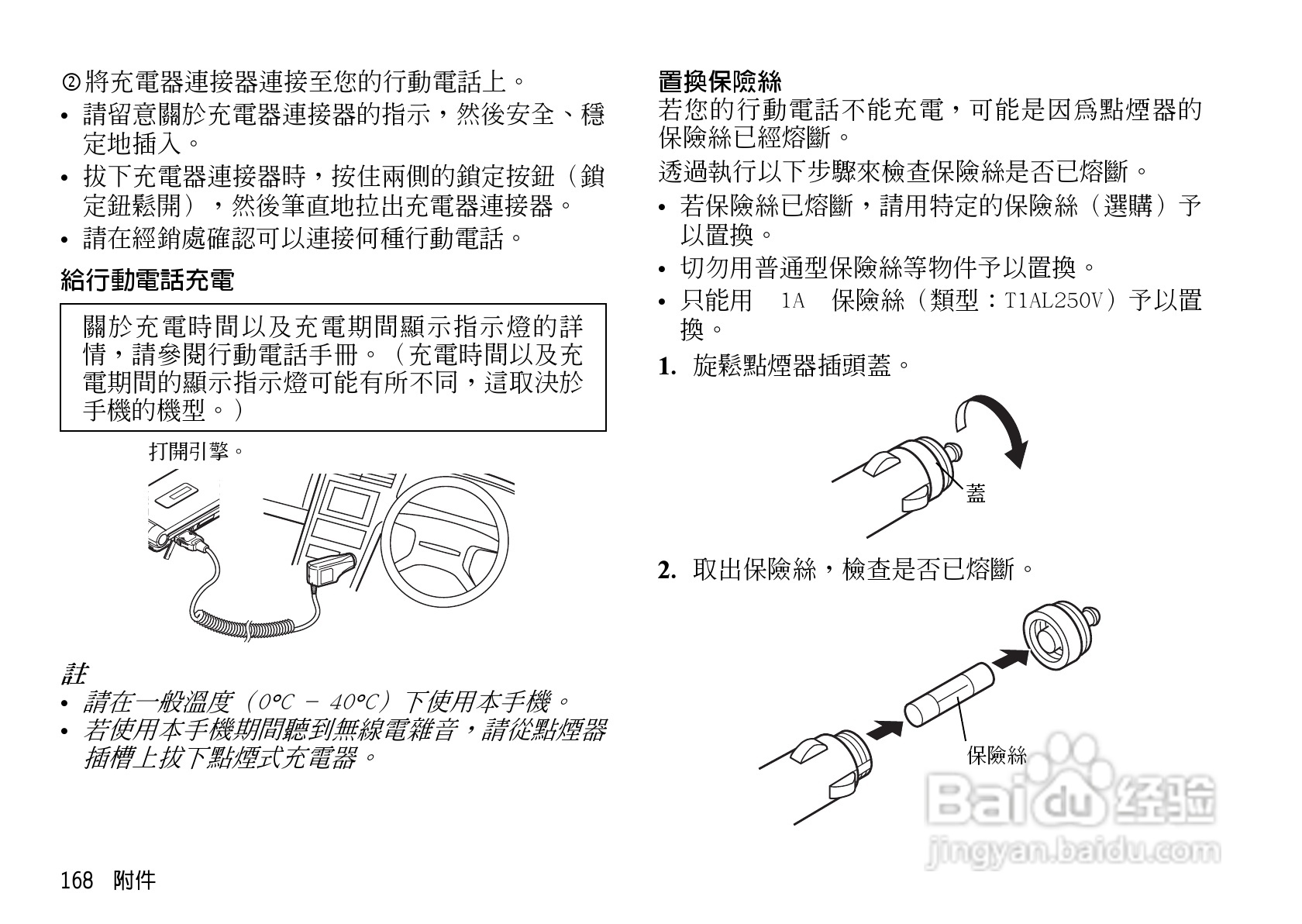 ②將充電器連接器連接至您的行動電話上。

• 請留意關於充電器連接器的指示，然後安全、穩定地插入。

• 拔下充電器連接器時，按住兩側的鎖定按鈕（鎖定鈕鬆開），然後筆直地拉出充電器連接器。

• 請在經銷處確認可以連接何種行動電話。

給行動電話充電

關於充電時間以及充電期間顯示指示燈的詳情，請參閱行動電話手冊。（充電時間以及充電期間的顯示指示燈可能有所不同，這取決於手機的機型。）

打開引擎。

註

• 請在一般溫度（0°C – 40°C）下使用本手機。

• 若使用本手機期間聽到無線電雜音，請從點煙器插槽上拔下點煙式充電器。

168 附件

置換保險絲

若您的行動電話不能充電，可能是因爲點煙器的保險絲已經熔斷。

透過執行以下步驟來檢查保險絲是否已熔斷。

• 若保險絲已熔斷，請用特定的保險絲（選購）予以置換。

• 切勿用普通型保險絲等物件予以置換。

• 只能用 1A 保險絲（類型：T1AL250V）予以置換。

1. 旋鬆點煙器插頭蓋。

蓋

2. 取出保險絲，檢查是否已熔斷。

保險絲

Baidu 经验
jingyan.baidu.com