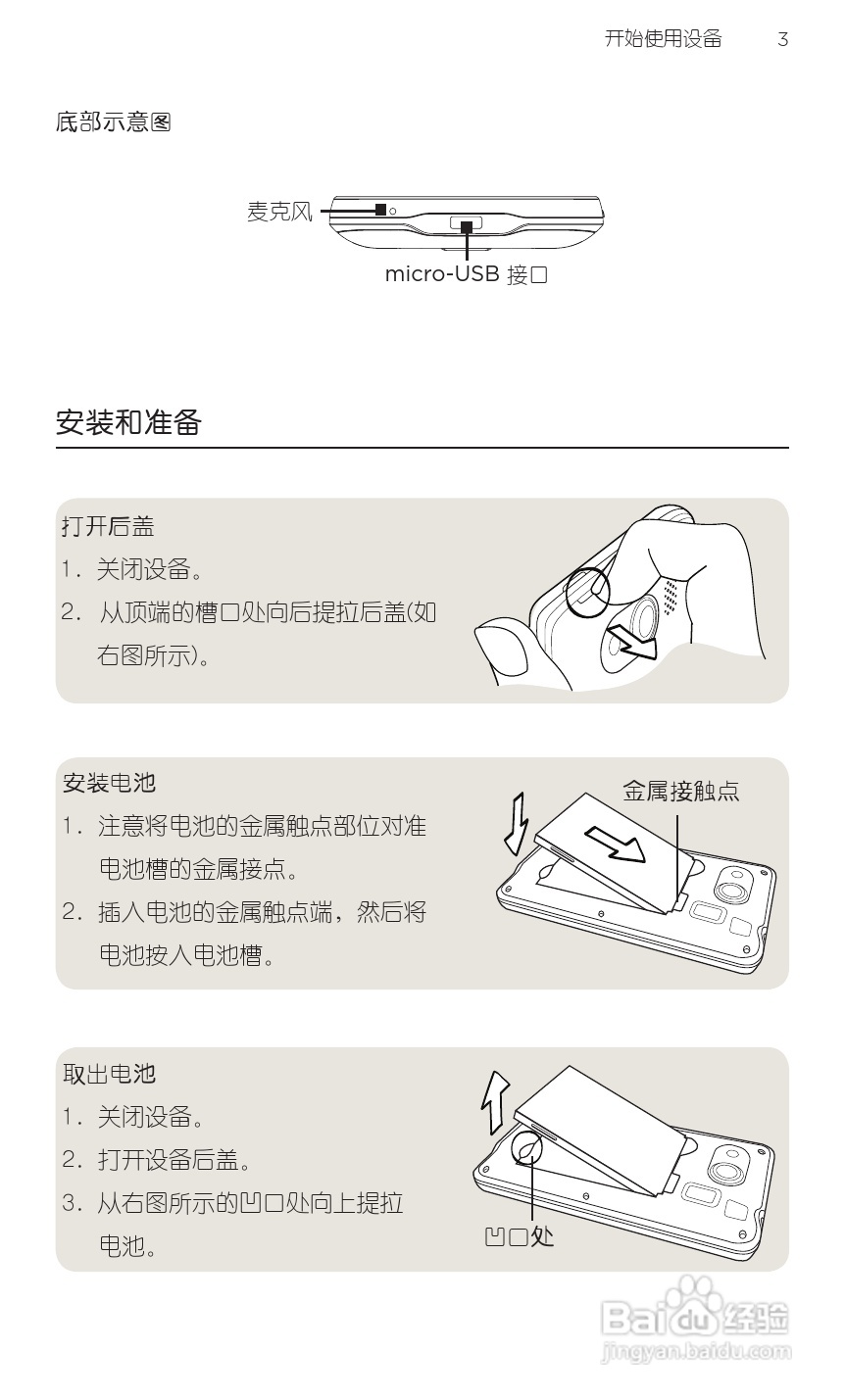 开始使用设备 3

底部示意图

麦克风

micro-USB 接口

安装和准备

打开后盖

1. 关闭设备。

2. 从顶端的槽口处向后提拉后盖(如右图所示)。

安装电池

1. 注意将电池的金属触点部位对准电池槽的金属接点。

2. 插入电池的金属触点端，然后将电池按入电池槽。

金属接触点

取出电池

1. 关闭设备。

2. 打开设备后盖。

3. 从右图所示的凹口处向上提拉电池。

凹口处

Baidu 经验
jingyan.baidu.com